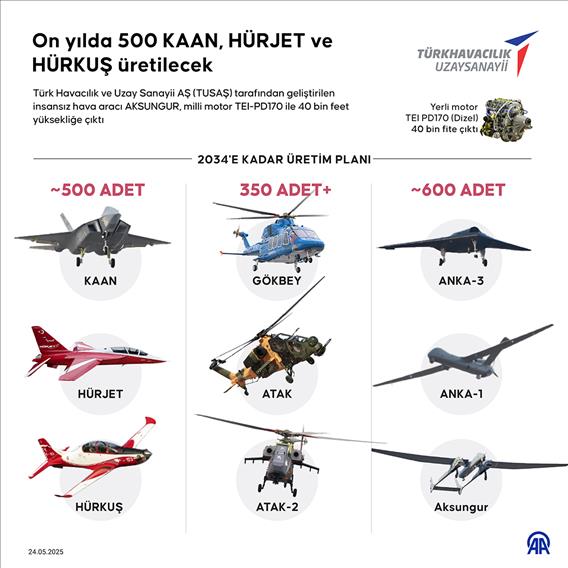 On yılda 500 KAAN, HÜRJET ve HÜRKUŞ üretilecek

TÜRKHAVACILIK UZAYSANAYİİ

Türk Havacılık ve Uzay Sanayii AŞ (TUSAŞ) tarafından geliştirilen insansız hava aracı AKSUNGUR, milli motor TEI-PD170 ile 40 bin feet yüksekliğe çıktı

Yerli motor TEI PD170 (Dizel) 40 bin fite çıktı

2034'E KADAR ÜRETİM PLANI

~500 ADET

KAAN

HÜRJET

HÜRKUŞ

350 ADET+

GÖKBEY

ATAK

ATAK-2

~600 ADET

ANKA-3

ANKA-1

Aksungur

24.05.2025

AA