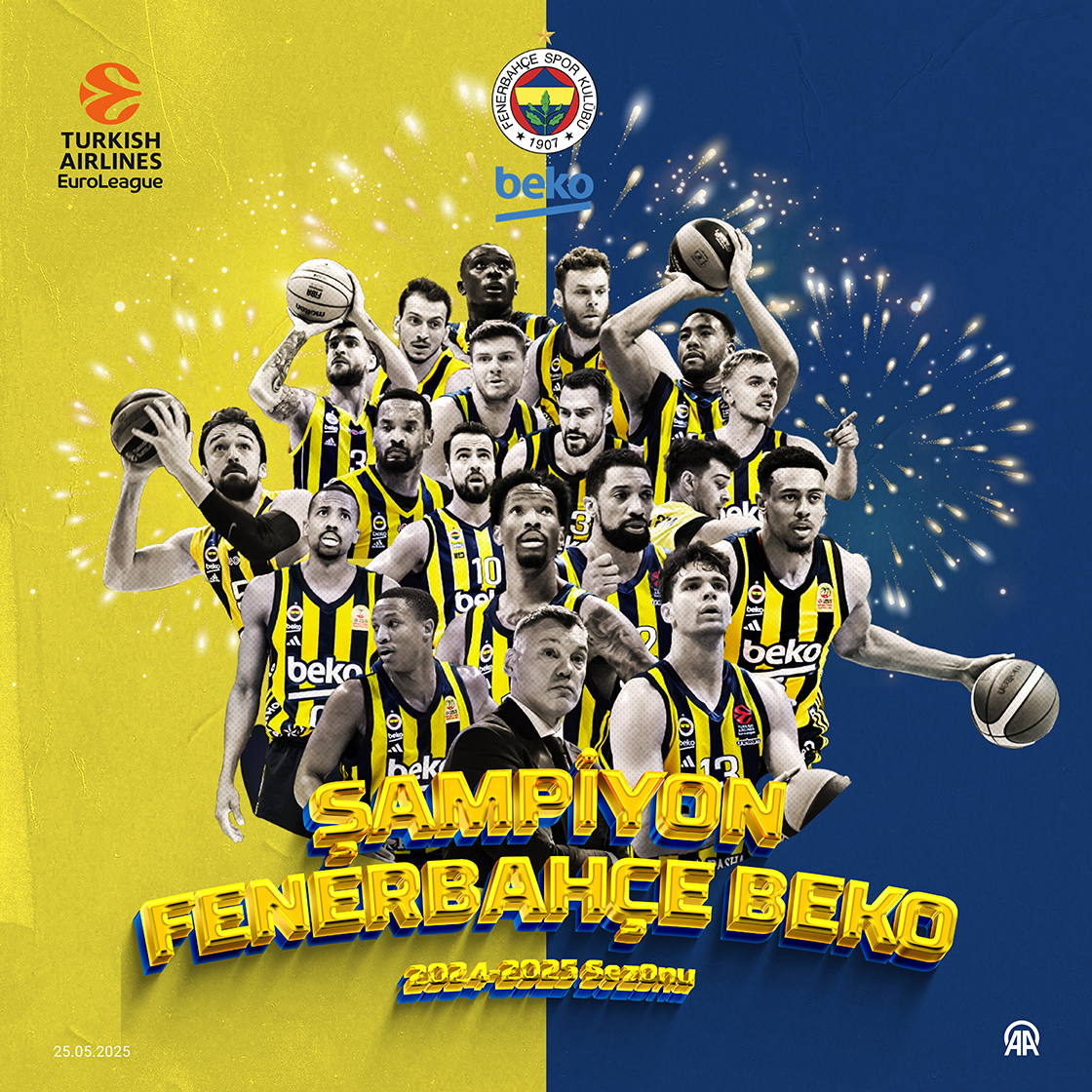 TURKISH AIRLINES EuroLeague

FENERBAHÇE SPOR KULÜBÜ 1907

beko

ŞAMPİYON FENERBAHÇE BEKO

2024-2025 Sezonu

25.05.2025

AA