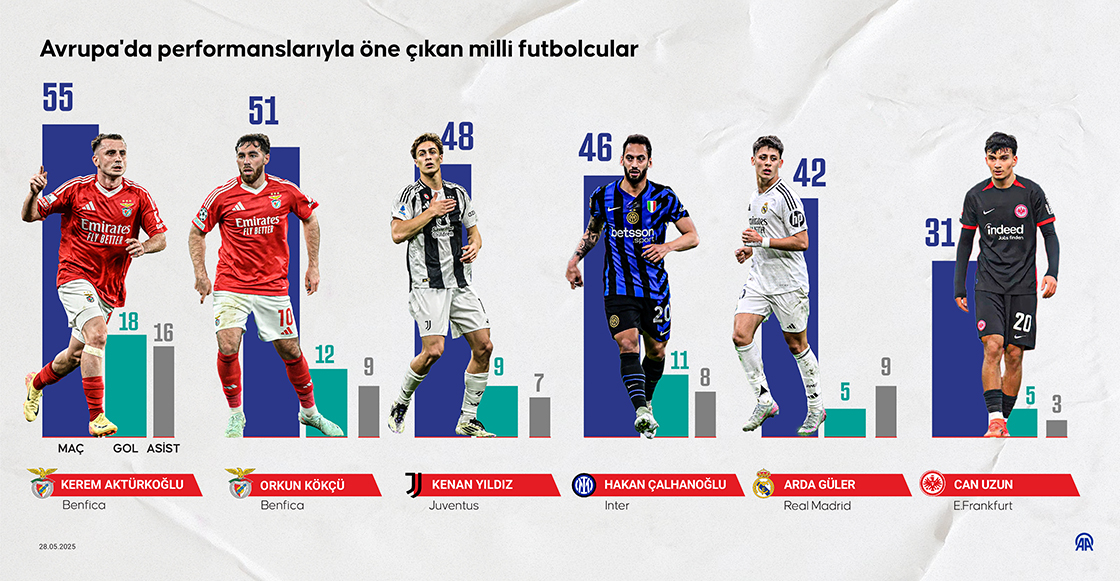 Avrupa'da performanslarıyla öne çıkan milli futbolcular

55 18 16
MAÇ GOL ASİST
KEREM AKTÜRKOĞLU
Benfica

51 12 9
ORKUN KÖKÇÜ
Benfica

48 9 7
KENAN YILDIZ
Juventus

46 11 8
HAKAN ÇALHANOĞLU
Inter

42 5 9
ARDA GÜLER
Real Madrid

31 5 3
CAN UZUN
E.Frankfurt

28.05.2025

AA