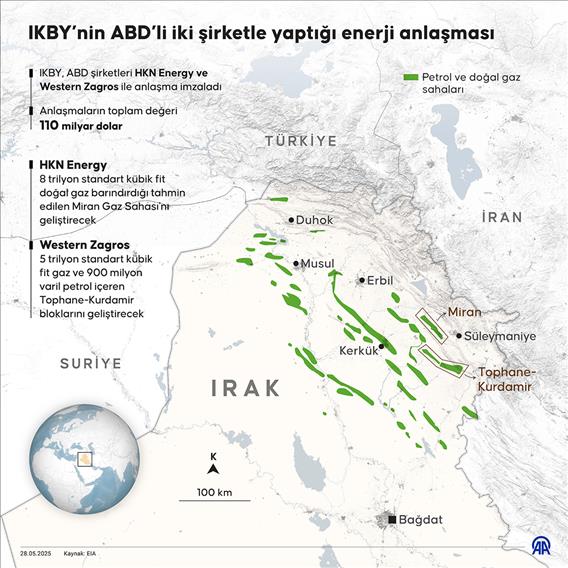 IKBY'nin ABD'li iki şirketle yaptığı enerji anlaşması

IKBY, ABD şirketleri HKN Energy ve Western Zagros ile anlaşma imzaladı

Anlaşmaların toplam değeri
110 milyar dolar

HKN Energy
8 trilyon standart kübik fit doğal gaz barındırdığı tahmin edilen Miran Gaz Sahası'nı geliştirecek

Western Zagros
5 trilyon standart kübik fit gaz ve 900 milyon varil petrol içeren Tophane-Kurdamir bloklarını geliştirecek

Petrol ve doğal gaz sahaları

TÜRKİYE

İRAN

SURİYE

IRAK

Duhok
Musul
Erbil
Miran
Süleymaniye
Kerkük
Tophane-Kurdamir
Bağdat

K

100 km

28.05.2025 Kaynak: EIA

AA