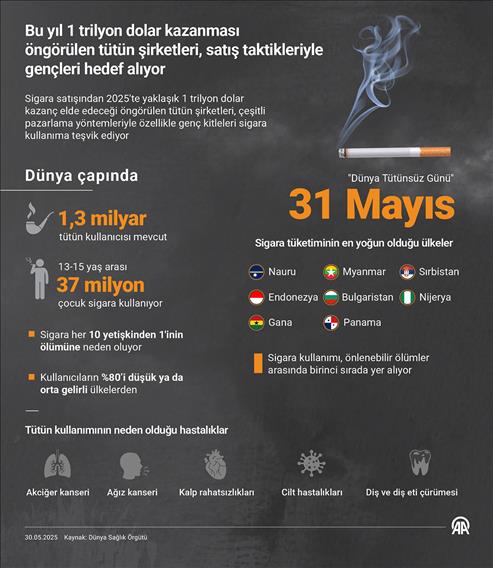 Bu yıl 1 trilyon dolar kazanması öngörülen tütün şirketleri, satış taktikleriyle gençleri hedef alıyor

Sigara satışından 2025'te yaklaşık 1 trilyon dolar kazanç elde edeceği öngörülen tütün şirketleri, çeşitli pazarlama yöntemleriyle özellikle genç kitleleri sigara kullanıma teşvik ediyor

Dünya çapında

1,3 milyar
tütün kullanıcısı mevcut

13-15 yaş arası
37 milyon
çocuk sigara kullanıyor

Sigara her 10 yetişkinden 1'inin ölümüne neden oluyor

Kullanıcıların %80'i düşük ya da orta gelirli ülkelerden

"Dünya Tütünsüz Günü"
31 Mayıs

Sigara tüketiminin en yoğun olduğu ülkeler

Nauru
Myanmar
Sırbistan
Endonezya
Bulgaristan
Nijerya
Gana
Panama

Sigara kullanımı, önlenebilir ölümler arasında birinci sırada yer alıyor

Tütün kullanımının neden olduğu hastalıklar

Akciğer kanseri
Ağız kanseri
Kalp rahatsızlıkları
Cilt hastalıkları
Diş ve diş eti çürümesi

30.05.2025 Kaynak: Dünya Sağlık Örgütü

AA