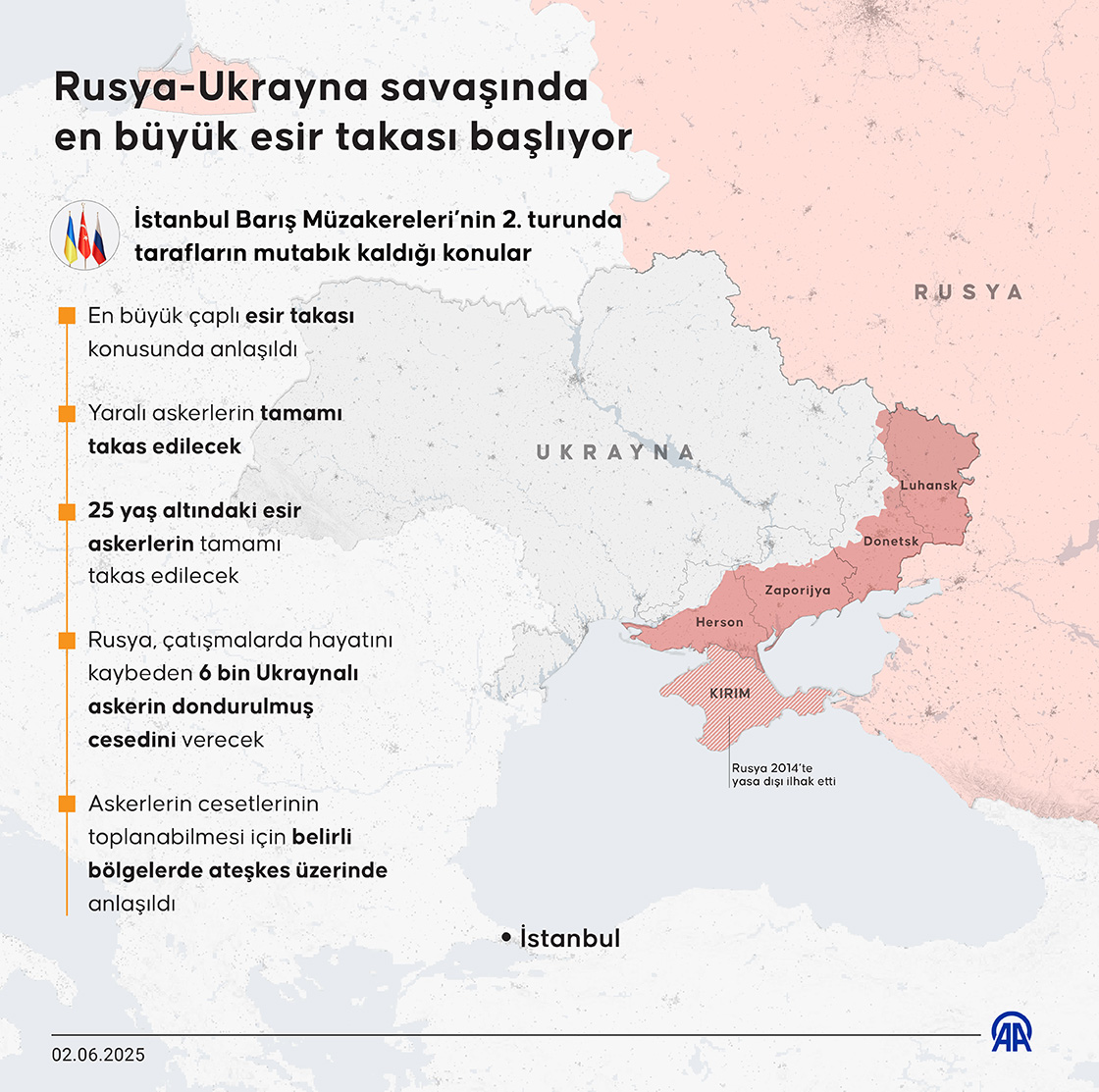 Rusya-Ukrayna savaşında en büyük esir takası başlıyor

İstanbul Barış Müzakereleri'nin 2. turunda tarafların mutabık kaldığı konular

En büyük çaplı esir takası konusunda anlaşıldı

Yaralı askerlerin tamamı takas edilecek

25 yaş altındaki esir askerlerin tamamı takas edilecek

Rusya, çatışmalarda hayatını kaybeden 6 bin Ukraynalı askerin dondurulmuş cesedini verecek

Askerlerin cesetlerinin toplanabilmesi için belirli bölgelerde ateşkes üzerinde anlaşıldı

RUSYA

UKRAYNA

Luhansk

Donetsk

Zaporijya

Herson

KIRIM

Rusya 2014'te yasa dışı ilhak etti

İstanbul

02.06.2025

AA