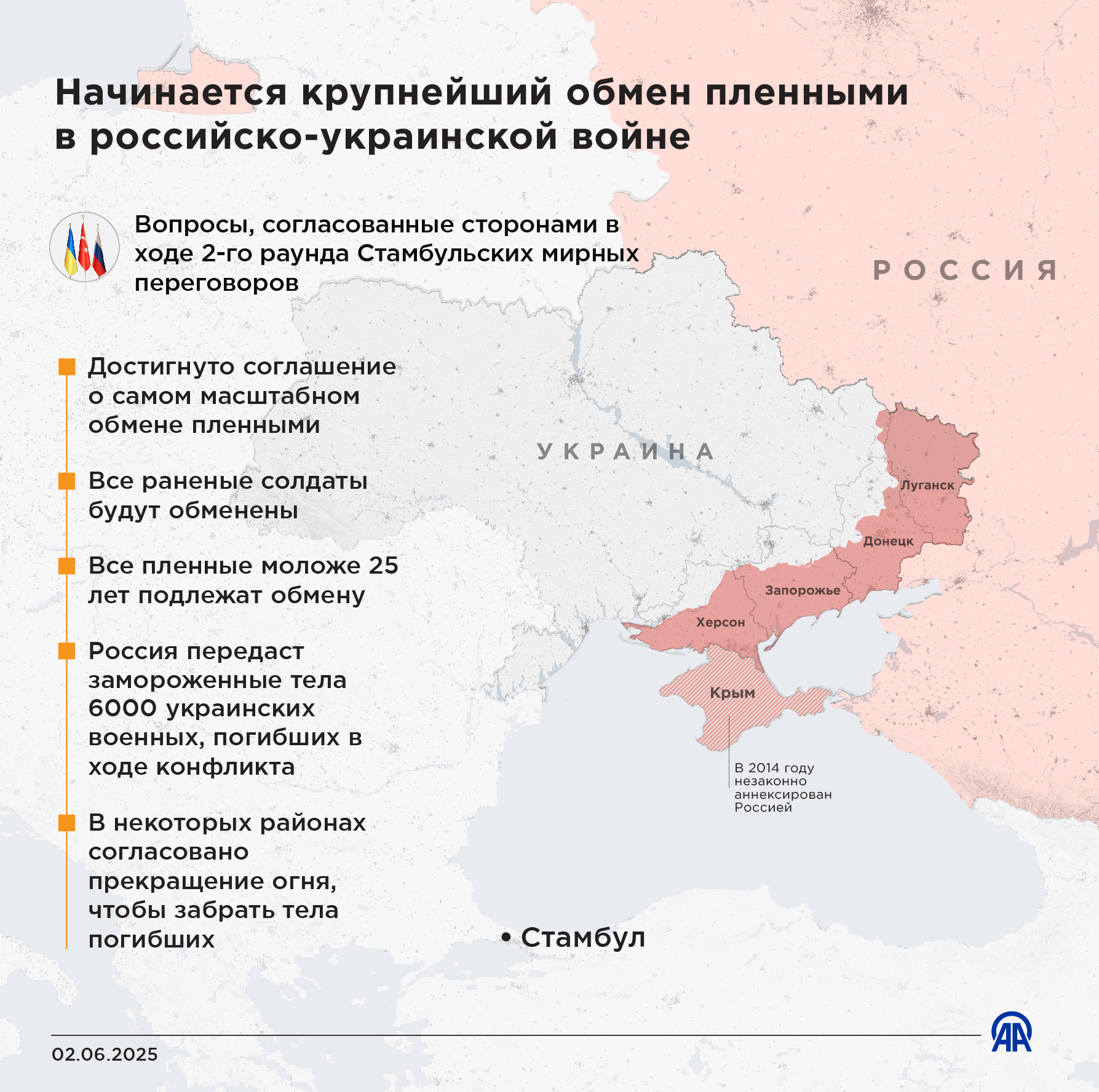 Начинается крупнейший обмен пленными в российско-украинской войне

Вопросы, согласованные сторонами в ходе 2-го раунда Стамбульских мирных переговоров

Достигнуто соглашение о самом масштабном обмене пленными

Все раненые солдаты будут обменены

Все пленные моложе 25 лет подлежат обмену

Россия передаст замороженные тела 6000 украинских военных, погибших в ходе конфликта

В некоторых районах согласовано прекращение огня, чтобы забрать тела погибших

РОССИЯ

УКРАИНА

Луганск

Донецк

Запорожье

Херсон

Крым

В 2014 году незаконно аннексирован Россией

• Стамбул

02.06.2025

AA