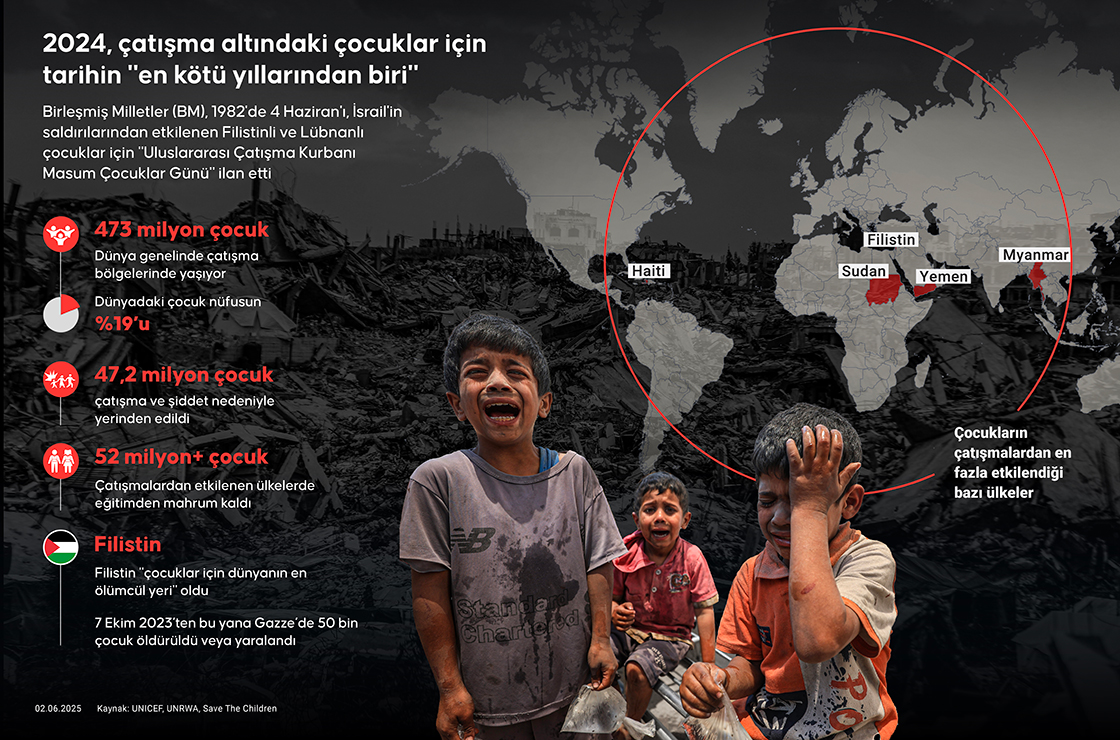 2024, çatışma altındaki çocuklar için tarihin "en kötü yıllarından biri"

Birleşmiş Milletler (BM), 1982'de 4 Haziran'ı, İsrail'in saldırılarından etkilenen Filistinli ve Lübnanlı çocuklar için "Uluslararası Çatışma Kurbanı Masum Çocuklar Günü" ilan etti

473 milyon çocuk
Dünya genelinde çatışma bölgelerinde yaşıyor

Dünyadaki çocuk nüfusun
%19'u

47,2 milyon çocuk
çatışma ve şiddet nedeniyle yerinden edildi

52 milyon+ çocuk
Çatışmalardan etkilenen ülkelerde eğitimden mahrum kaldı

Filistin
Filistin "çocuklar için dünyanın en ölümcül yeri" oldu

7 Ekim 2023'ten bu yana Gazze'de 50 bin çocuk öldürüldü veya yaralandı

Haiti
Filistin
Sudan
Yemen
Myanmar

Çocukların çatışmalardan en fazla etkilendiği bazı ülkeler

Standard Chartered

02.06.2025 Kaynak: UNICEF, UNRWA, Save The Children