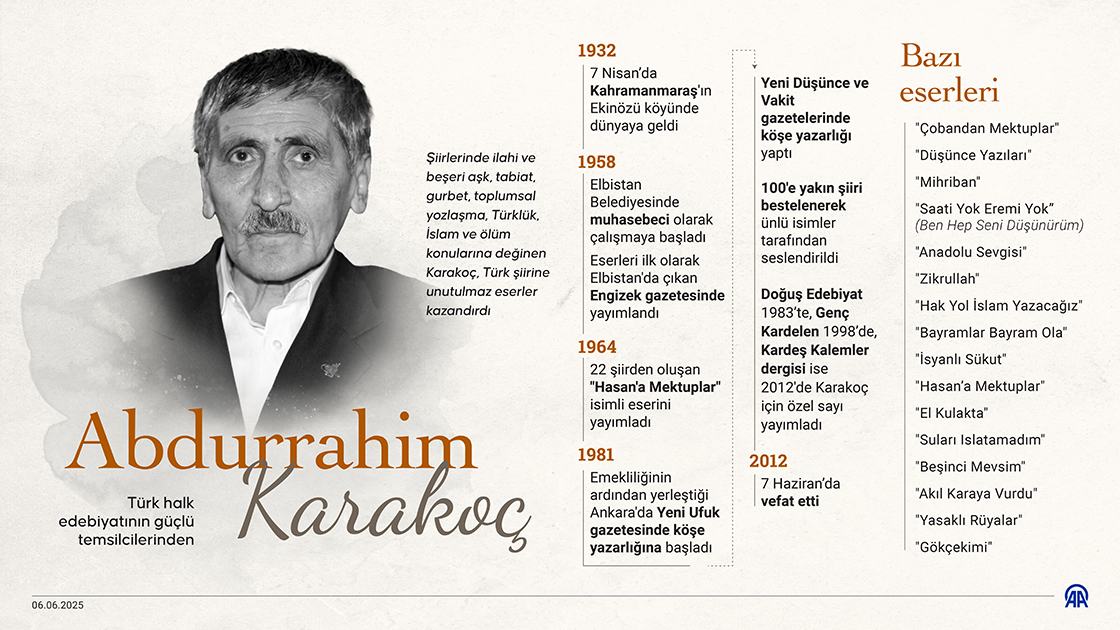 Şiirlerinde ilahi ve beşeri aşk, tabiat, gurbet, toplumsal yozlaşma, Türklük, İslam ve ölüm konularına değinen Karakoç, Türk şiirine unutulmaz eserler kazandırdı

Abdurrahim Karakoç

Türk halk edebiyatının güçlü temsilcilerinden

1932
7 Nisan'da Kahramanmaraş'ın Ekinözü köyünde dünyaya geldi

1958
Elbistan Belediyesinde muhasebeci olarak çalışmaya başladı

Eserleri ilk olarak Elbistan'da çıkan Engizek gazetesinde yayımlandı

1964
22 şiirden oluşan "Hasan'a Mektuplar" isimli eserini yayımladı

1981
Emekliliğinin ardından yerleştiği Ankara'da Yeni Ufuk gazetesinde köşe yazarlığına başladı

Yeni Düşünce ve Vakit gazetelerinde köşe yazarlığı yaptı

100'e yakın şiiri bestelenerek ünlü isimler tarafından seslendirildi

Doğuş Edebiyat 1983'te, Genç Kardelen 1998'de, Kardeş Kalemler dergisi ise 2012'de Karakoç için özel sayı yayımladı

2012
7 Haziran'da vefat etti

Bazı eserleri
"Çobandan Mektuplar"
"Düşünce Yazıları"
"Mihriban"
"Saati Yok Eremi Yok" (Ben Hep Seni Düşünürüm)
"Anadolu Sevgisi"
"Zikrullah"
"Hak Yol İslam Yazacağız"
"Bayramlar Bayram Ola"
"İsyanlı Sükut"
"Hasan'a Mektuplar"
"El Kulakta"
"Suları Islatamadım"
"Beşinci Mevsim"
"Akıl Karaya Vurdu"
"Yasaklı Rüyalar"
"Gökçekimi"

06.06.2025
AA