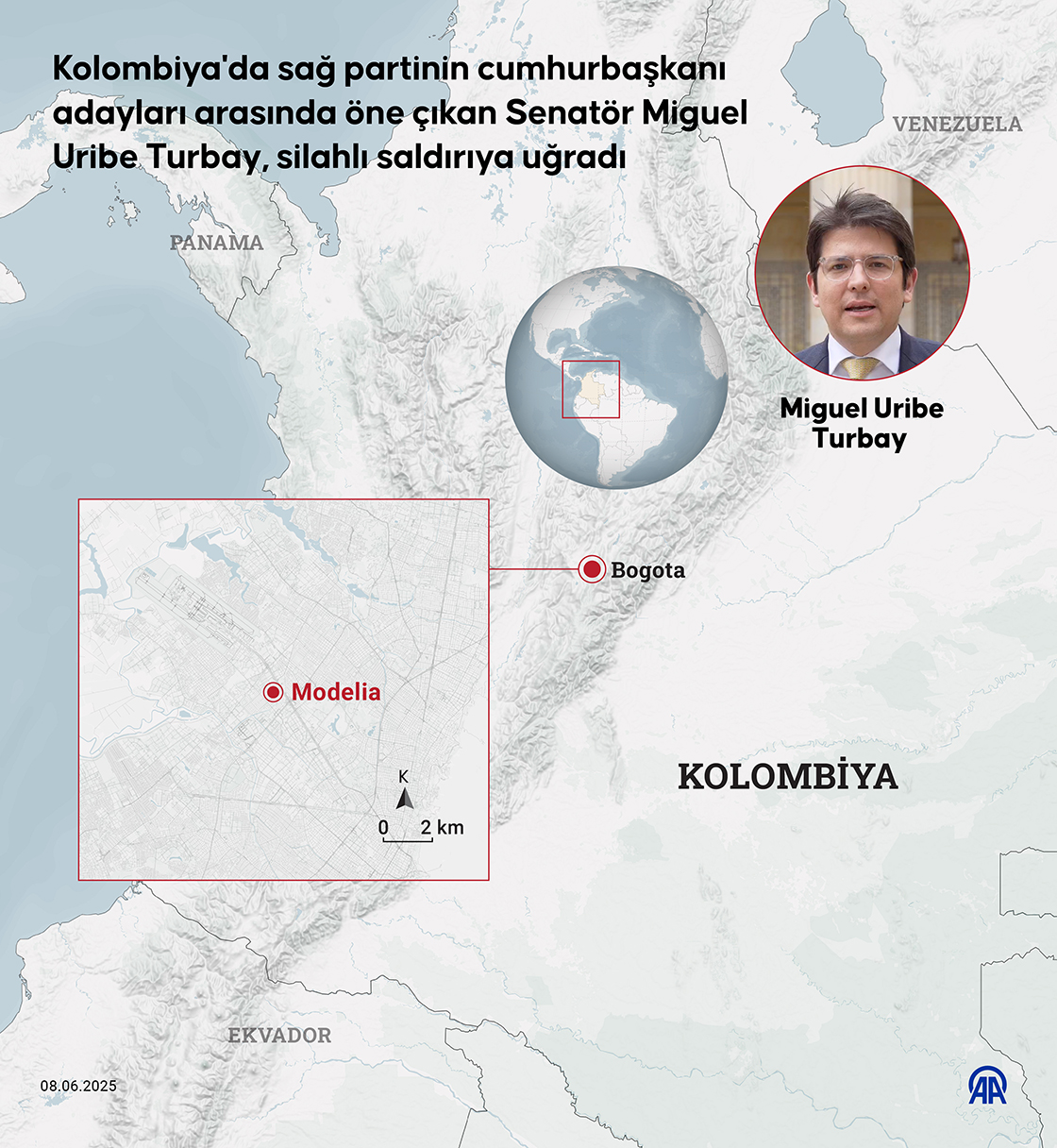 Kolombiya'da sağ partinin cumhurbaşkanı adayları arasında öne çıkan Senatör Miguel Uribe Turbay, silahlı saldırıya uğradı

VENEZUELA

PANAMA

Miguel Uribe Turbay

Bogota

Modelia

K

0 2 km

KOLOMBİYA

EKVADOR

08.06.2025

AA