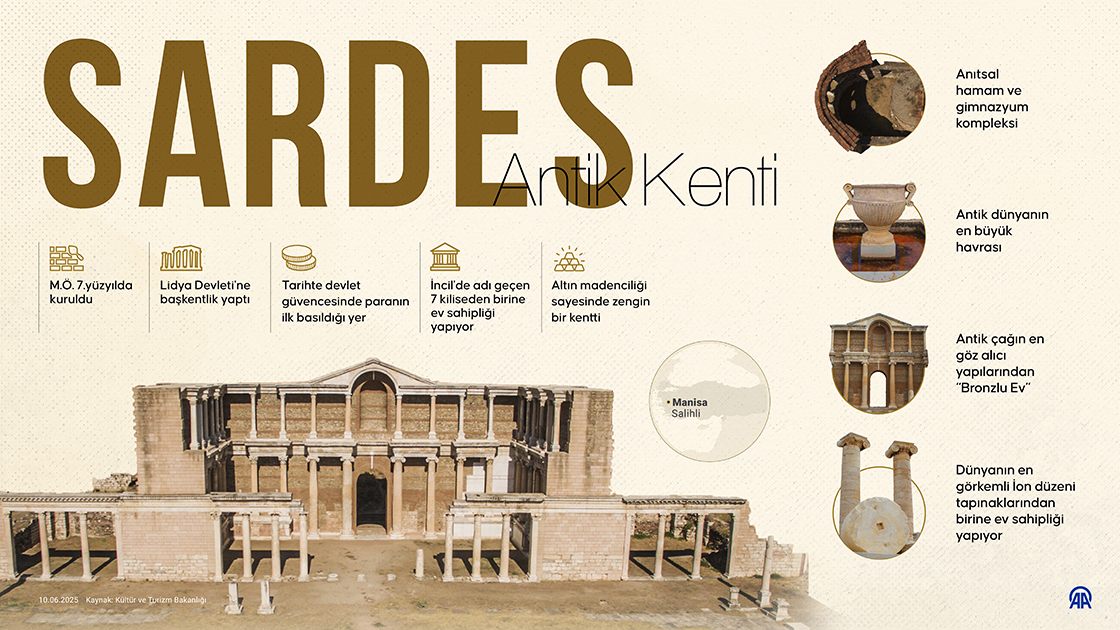 SARDES
Antik Kenti

M.Ö. 7.yüzyılda kuruldu

Lidya Devleti'ne başkentlik yaptı

Tarihte devlet güvencesinde paranın ilk basıldığı yer

İncil'de adı geçen 7 kiliseden birine ev sahipliği yapıyor

Altın madenciliği sayesinde zengin bir kentti

Manisa
Salihli

Anıtsal hamam ve gimnazyum kompleksi

Antik dünyanın en büyük havrası

Antik çağın en göz alıcı yapılarından "Bronzlu Ev"

Dünyanın en görkemli İon düzeni tapınaklarından birine ev sahipliği yapıyor

10.06.2025 Kaynak: Kültür ve Turizm Bakanlığı

AA