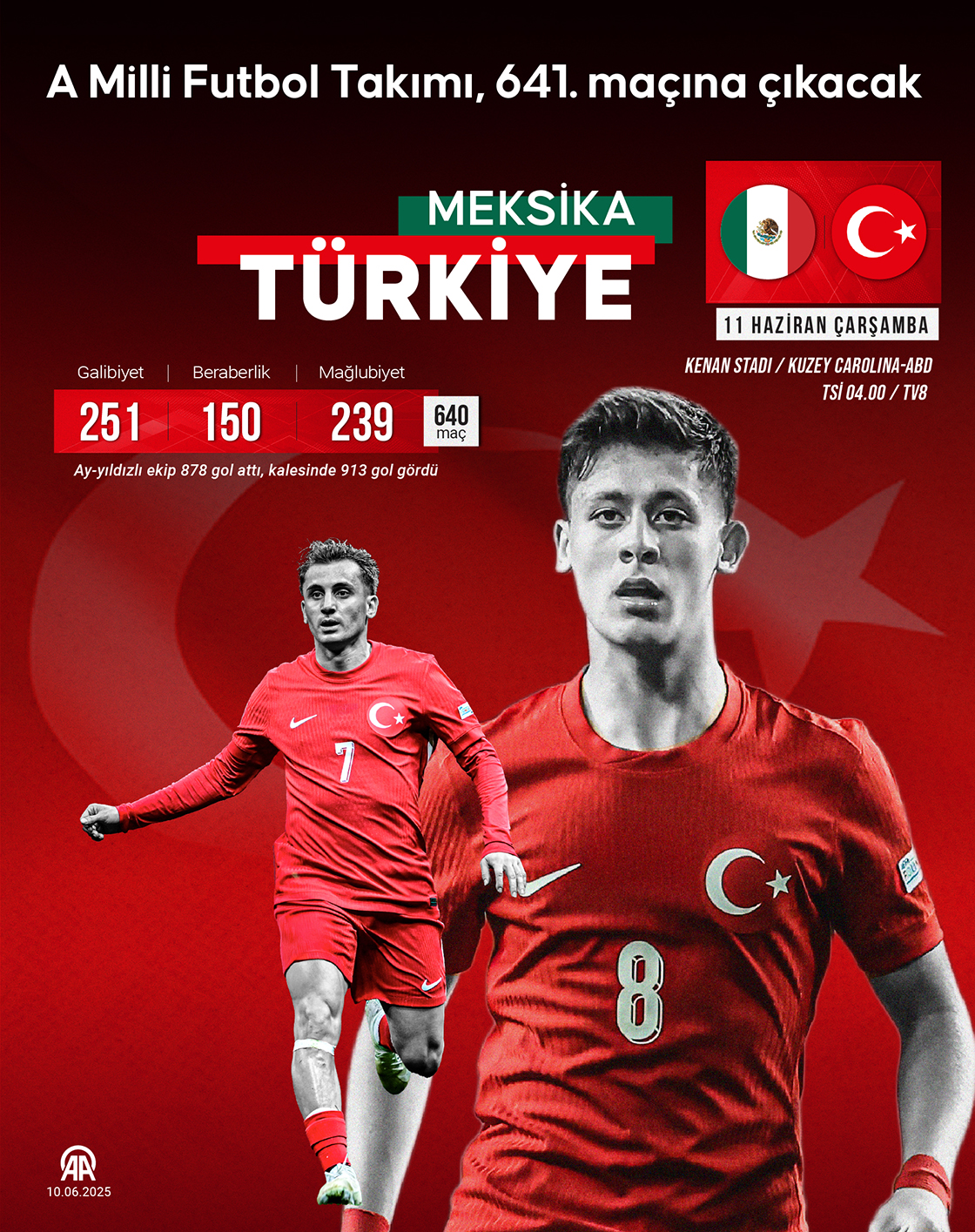 A Milli Futbol Takımı, 641. maçına çıkacak

MEKSİKA
TÜRKİYE

11 HAZİRAN ÇARŞAMBA

KENAN STADI / KUZEY CAROLINA-ABD
TSİ 04.00 / TV8

| Galibiyet | Beraberlik | Mağlubiyet | |
|---|---|---|---|
| 251 | 150 | 239 | 640 maç |

Ay-yıldızlı ekip 878 gol attı, kalesinde 913 gol gördü

7

8

AA
10.06.2025