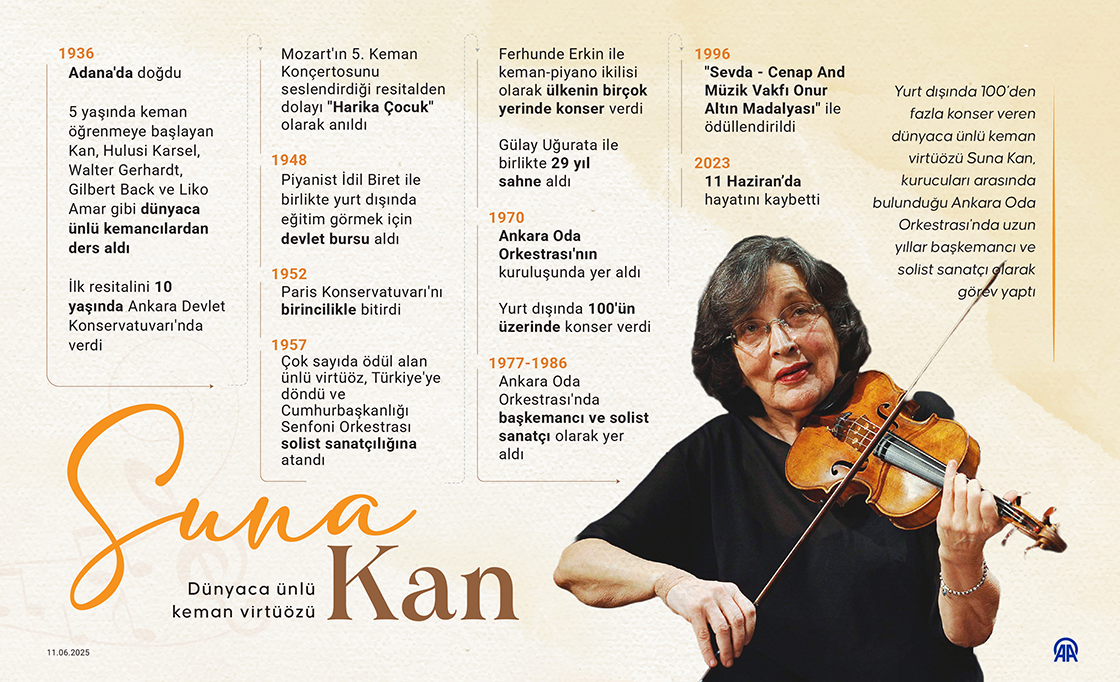 1936
Adana'da doğdu

5 yaşında keman öğrenmeye başlayan Kan, Hulusi Karsel, Walter Gerhardt, Gilbert Back ve Liko Amar gibi dünyaca ünlü kemancılardan ders aldı

İlk resitalini 10 yaşında Ankara Devlet Konservatuvarı'nda verdi

Mozart'ın 5. Keman Konçertosunu seslendirdiği resitalden dolayı "Harika Çocuk" olarak anıldı

1948
Piyanist İdil Biret ile birlikte yurt dışında eğitim görmek için devlet bursu aldı

1952
Paris Konservatuvarı'nı birincilikle bitirdi

1957
Çok sayıda ödül alan ünlü virtüöz, Türkiye'ye döndü ve Cumhurbaşkanlığı Senfoni Orkestrası solist sanatçılığına atandı

Ferhunde Erkin ile keman-piyano ikilisi olarak ülkenin birçok yerinde konser verdi

Gülay Uğurata ile birlikte 29 yıl sahne aldı

1970
Ankara Oda Orkestrası'nın kuruluşunda yer aldı

Yurt dışında 100'ün üzerinde konser verdi

1977-1986
Ankara Oda Orkestrası'nda başkemancı ve solist sanatçı olarak yer aldı

1996
"Sevda - Cenap And Müzik Vakfı Onur Altın Madalyası" ile ödüllendirildi

2023
11 Haziran'da hayatını kaybetti

Yurt dışında 100'den fazla konser veren dünyaca ünlü keman virtüözü Suna Kan, kurucuları arasında bulunduğu Ankara Oda Orkestrası'nda uzun yıllar başkemancı ve solist sanatçı olarak görev yaptı

Suna Kan
Dünyaca ünlü keman virtüözü

11.06.2025

AA