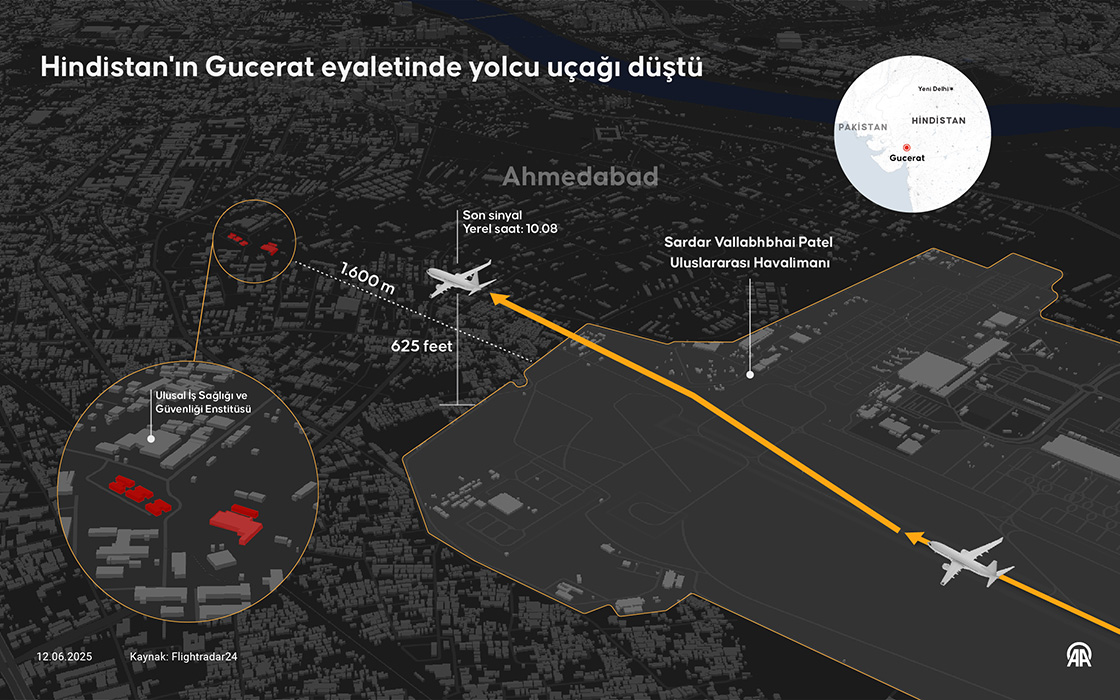 Hindistan'ın Gucerat eyaletinde yolcu uçağı düştü

Yeni Delhi

PAKİSTAN

HİNDİSTAN

Gucerat

Ahmedabad

Son sinyal
Yerel saat: 10.08

Sardar Vallabhbhai Patel
Uluslararası Havalimanı

1.600 m

625 feet

Ulusal İş Sağlığı ve Güvenliği Enstitüsü

12.06.2025   Kaynak: Flightradar24

AA