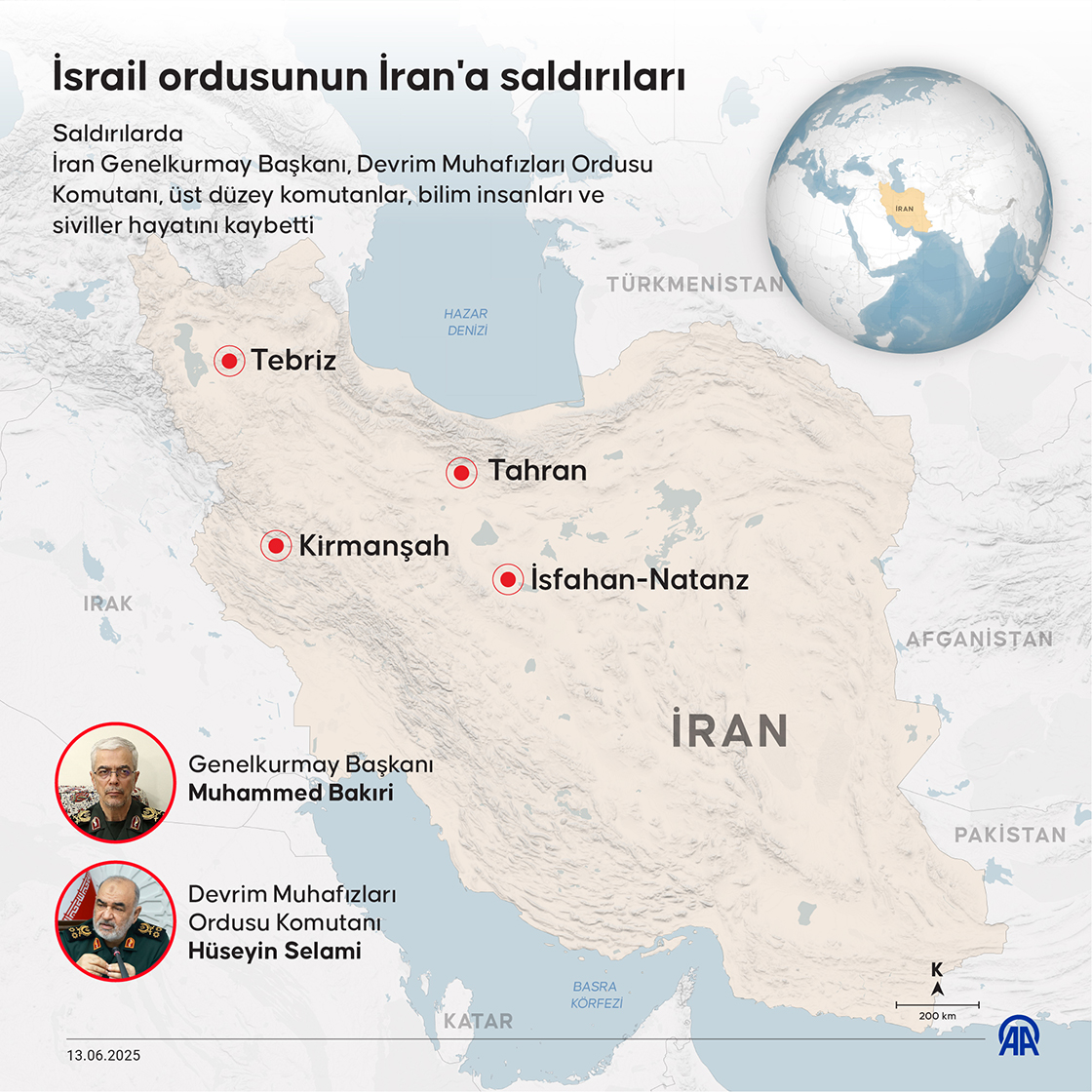 İsrail ordusunun İran'a saldırıları

Saldırılarda
İran Genelkurmay Başkanı, Devrim Muhafızları Ordusu Komutanı, üst düzey komutanlar, bilim insanları ve siviller hayatını kaybetti

İRAN

TÜRKMENİSTAN

HAZAR DENİZİ

Tebriz

Tahran

Kirmanşah

İsfahan-Natanz

IRAK

AFGANİSTAN

İRAN

PAKİSTAN

Genelkurmay Başkanı
Muhammed Bakıri

Devrim Muhafızları Ordusu Komutanı
Hüseyin Selami

BASRA KÖRFEZİ

KATAR

K

200 km

13.06.2025

AA