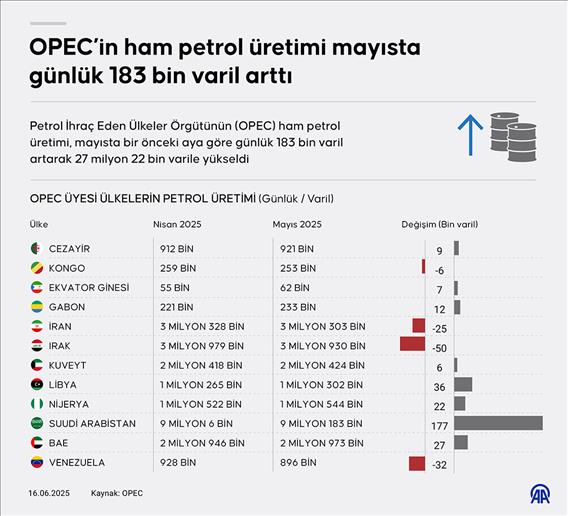 OPEC'in ham petrol üretimi mayısta günlük 183 bin varil arttı

Petrol İhraç Eden Ülkeler Örgütünün (OPEC) ham petrol üretimi, mayısta bir önceki aya göre günlük 183 bin varil artarak 27 milyon 22 bin varile yükseldi

OPEC ÜYESİ ÜLKELERİN PETROL ÜRETİMİ (Günlük / Varil)

| Ülke | Nisan 2025 | Mayıs 2025 | Değişim (Bin varil) |
|---|---|---|---|
| CEZAYİR | 912 BİN | 921 BİN | 9 |
| KONGO | 259 BİN | 253 BİN | -6 |
| EKVATOR GİNESİ | 55 BİN | 62 BİN | 7 |
| GABON | 221 BİN | 233 BİN | 12 |
| İRAN | 3 MİLYON 328 BİN | 3 MİLYON 303 BİN | -25 |
| IRAK | 3 MİLYON 979 BİN | 3 MİLYON 930 BİN | -50 |
| KUVEYT | 2 MİLYON 418 BİN | 2 MİLYON 424 BİN | 6 |
| LİBYA | 1 MİLYON 265 BİN | 1 MİLYON 302 BİN | 36 |
| NİJERYA | 1 MİLYON 522 BİN | 1 MİLYON 544 BİN | 22 |
| SUUDİ ARABİSTAN | 9 MİLYON 6 BİN | 9 MİLYON 183 BİN | 177 |
| BAE | 2 MİLYON 946 BİN | 2 MİLYON 973 BİN | 27 |
| VENEZUELA | 928 BİN | 896 BİN | -32 |

16.06.2025 Kaynak: OPEC

AA