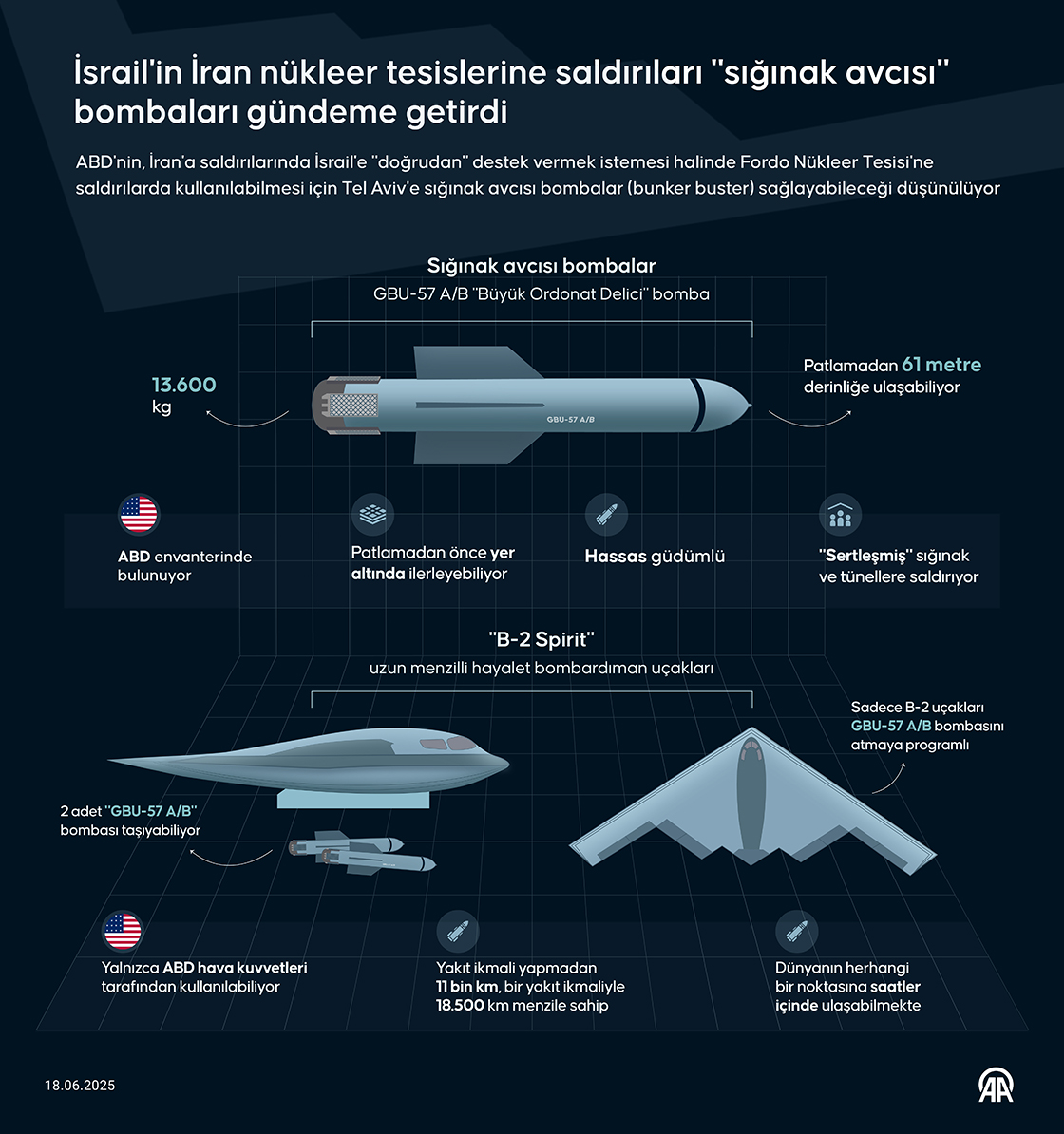 İsrail'in İran nükleer tesislerine saldırıları "sığınak avcısı" bombaları gündeme getirdi

ABD'nin, İran'a saldırılarında İsrail'e "doğrudan" destek vermek istemesi halinde Fordo Nükleer Tesisi'ne saldırılarda kullanılabilmesi için Tel Aviv'e sığınak avcısı bombalar (bunker buster) sağlayabileceği düşünülüyor

Sığınak avcısı bombalar

GBU-57 A/B "Büyük Ordonat Delici" bomba

13.600 kg

GBU-57 A/B

Patlamadan 61 metre derinliğe ulaşabiliyor

ABD envanterinde bulunuyor

Patlamadan önce yer altında ilerleyebiliyor

Hassas güdümlü

"Sertleşmiş" sığınak ve tünellere saldırıyor

"B-2 Spirit"

uzun menzilli hayalet bombardıman uçakları

Sadece B-2 uçakları GBU-57 A/B bombasını atmaya programlı

2 adet "GBU-57 A/B" bombası taşıyabiliyor

Yalnızca ABD hava kuvvetleri tarafından kullanılabiliyor

Yakıt ikmali yapmadan 11 bin km, bir yakıt ikmaliyle 18.500 km menzile sahip

Dünyanın herhangi bir noktasına saatler içinde ulaşabilmekte

18.06.2025

AA