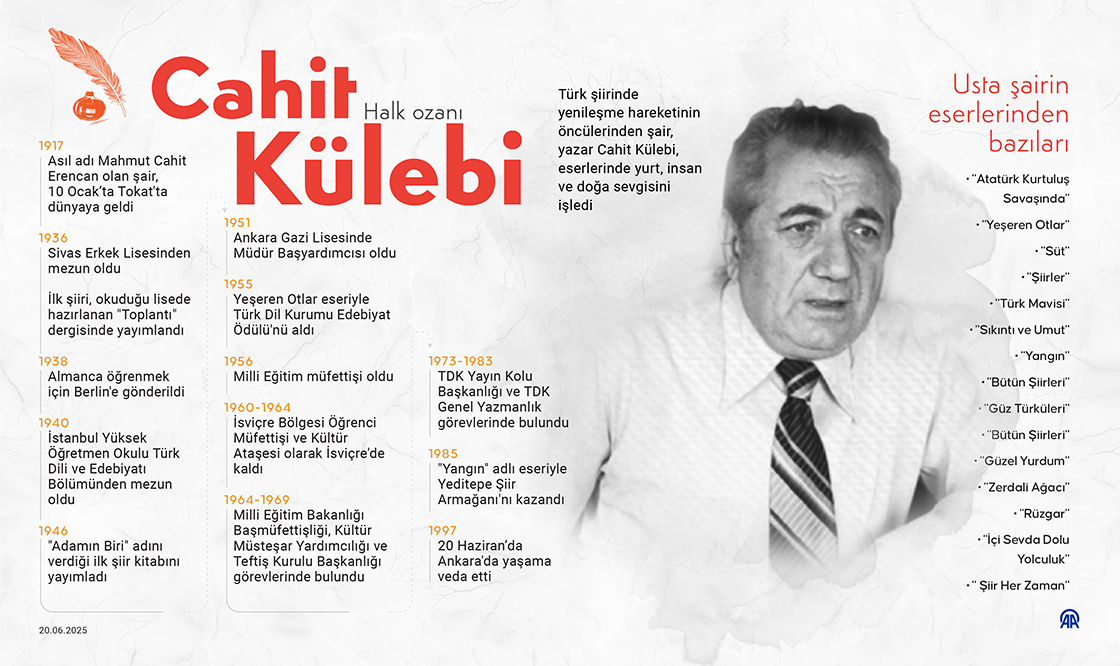 Cahit Külebi

Halk ozanı

Türk şiirinde yenileşme hareketinin öncülerinden şair, yazar Cahit Külebi, eserlerinde yurt, insan ve doğa sevgisini işledi

1917
Asıl adı Mahmut Cahit Erencan olan şair, 10 Ocak'ta Tokat'ta dünyaya geldi

1936
Sivas Erkek Lisesinden mezun oldu

İlk şiiri, okuduğu lisede hazırlanan "Toplantı" dergisinde yayımlandı

1938
Almanca öğrenmek için Berlin'e gönderildi

1940
İstanbul Yüksek Öğretmen Okulu Türk Dili ve Edebiyatı Bölümünden mezun oldu

1946
"Adamın Biri" adını verdiği ilk şiir kitabını yayımladı

1951
Ankara Gazi Lisesinde Müdür Başyardımcısı oldu

1955
Yeşeren Otlar eseriyle Türk Dil Kurumu Edebiyat Ödülü'nü aldı

1956
Milli Eğitim müfettişi oldu

1960-1964
İsviçre Bölgesi Öğrenci Müfettişi ve Kültür Ataşesi olarak İsviçre'de kaldı

1964-1969
Milli Eğitim Bakanlığı Başmüfettişliği, Kültür Müsteşar Yardımcılığı ve Teftiş Kurulu Başkanlığı görevlerinde bulundu

1973-1983
TDK Yayın Kolu Başkanlığı ve TDK Genel Yazmanlık görevlerinde bulundu

1985
"Yangın" adlı eseriyle Yeditepe Şiir Armağanı'nı kazandı

1997
20 Haziran'da Ankara'da yaşama veda etti

Usta şairin eserlerinden bazıları

• "Atatürk Kurtuluş Savaşında"
• "Yeşeren Otlar"
• "Süt"
• "Şiirler"
• "Türk Mavisi"
• "Sıkıntı ve Umut"
• "Yangın"
• "Bütün Şiirleri"
• "Güz Türküleri"
• "Bütün Şiirleri"
• "Güzel Yurdum"
• "Zerdali Ağacı"
• "Rüzgar"
• "İçi Sevda Dolu Yolculuk"
• " Şiir Her Zaman"

20.06.2025

AA