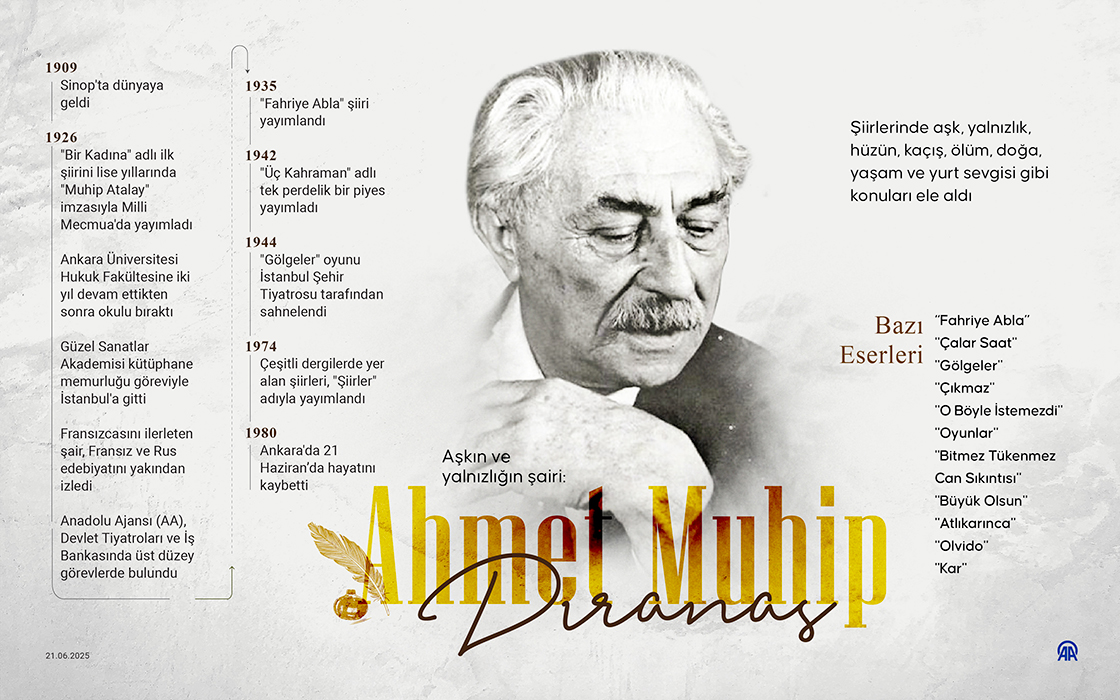 1909
Sinop'ta dünyaya geldi

1926
"Bir Kadına" adlı ilk şiirini lise yıllarında "Muhip Atalay" imzasıyla Milli Mecmua'da yayımladı

Ankara Üniversitesi Hukuk Fakültesine iki yıl devam ettikten sonra okulu bıraktı

Güzel Sanatlar Akademisi kütüphane memurluğu göreviyle İstanbul'a gitti

Fransızcasını ilerleten şair, Fransız ve Rus edebiyatını yakından izledi

Anadolu Ajansı (AA), Devlet Tiyatroları ve İş Bankasında üst düzey görevlerde bulundu

1935
"Fahriye Abla" şiiri yayımlandı

1942
"Üç Kahraman" adlı tek perdelik bir piyes yayımladı

1944
"Gölgeler" oyunu İstanbul Şehir Tiyatrosu tarafından sahnelendi

1974
Çeşitli dergilerde yer alan şiirleri, "Şiirler" adıyla yayımlandı

1980
Ankara'da 21 Haziran'da hayatını kaybetti

Şiirlerinde aşk, yalnızlık, hüzün, kaçış, ölüm, doğa, yaşam ve yurt sevgisi gibi konuları ele aldı

Bazı Eserleri
"Fahriye Abla"
"Çalar Saat"
"Gölgeler"
"Çıkmaz"
"O Böyle İstemezdi"
"Oyunlar"
"Bitmez Tükenmez Can Sıkıntısı"
"Büyük Olsun"
"Atlıkarınca"
"Olvido"
"Kar"

Aşkın ve yalnızlığın şairi:
Ahmet Muhip
Dıranas

21.06.2025

AA