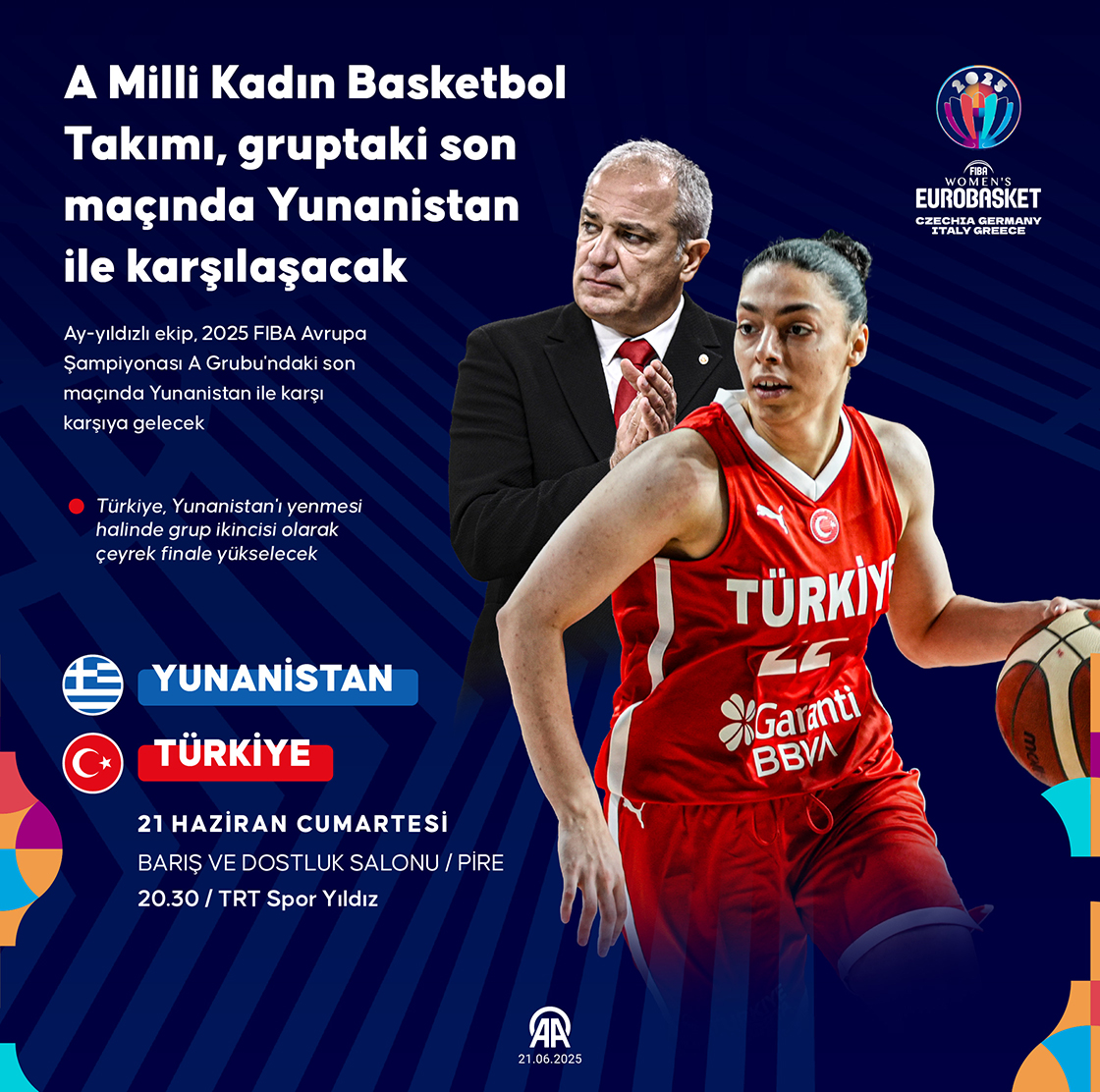 A Milli Kadın Basketbol Takımı, gruptaki son maçında Yunanistan ile karşılaşacak

2025

FIBA
WOMEN'S
EUROBASKET
CZECHIA GERMANY
ITALY GREECE

Ay-yıldızlı ekip, 2025 FIBA Avrupa Şampiyonası A Grubu'ndaki son maçında Yunanistan ile karşı karşıya gelecek

Türkiye, Yunanistan'ı yenmesi halinde grup ikincisi olarak çeyrek finale yükselecek

TÜRKİYE
22
Garanti BBVA

YUNANİSTAN
TÜRKİYE

21 HAZİRAN CUMARTESİ
BARIŞ VE DOSTLUK SALONU / PİRE
20.30 / TRT Spor Yıldız

AA
21.06.2025