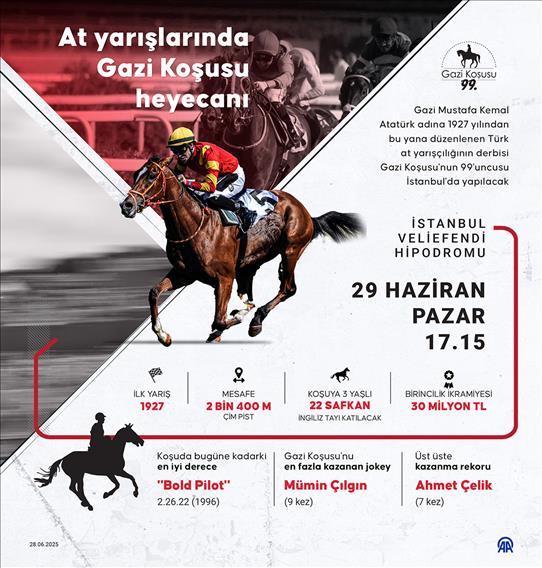 At yarışlarında Gazi Koşusu heyecanı

Gazi Koşusu 99.

Gazi Mustafa Kemal Atatürk adına 1927 yılından bu yana düzenlenen Türk at yarışçılığının derbisi Gazi Koşusu'nun 99'uncusu İstanbul'da yapılacak

İSTANBUL VELİEFENDİ HİPODROMU

29 HAZİRAN PAZAR 17.15

İLK YARIŞ
1927

MESAFE
2 BİN 400 M
ÇİM PİST

KOŞUYA 3 YAŞLI
22 SAFKAN
İNGİLİZ TAYI KATILACAK

BİRİNCİLİK İKRAMİYESİ
30 MİLYON TL

Koşuda bugüne kadarki en iyi derece
"Bold Pilot"
2.26.22 (1996)

Gazi Koşusu'nu en fazla kazanan jokey
Mümin Çılgın
(9 kez)

Üst üste kazanma rekoru
Ahmet Çelik
(7 kez)

28.06.2025

AA