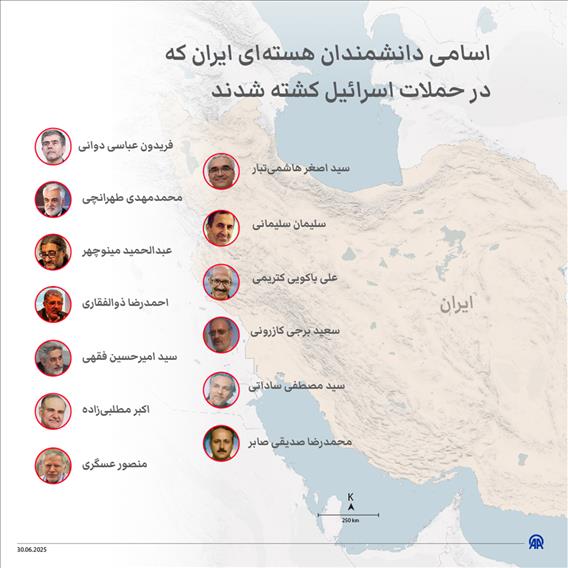 اسامی دانشمندان هسته‌ای ایران که در حملات اسرائیل کشته شدند

فریدون عباسی دوانی

محمدمهدی طهرانچی

عبدالحمید مینوچهر

احمدرضا ذوالفقاری

سید امیرحسین فقهی

اکبر مطلبی‌زاده

منصور عسگری

سید اصغر هاشمی‌تبار

سلیمان سلیمانی

علی باکویی کتریمی

سعید برجی کازرونی

سید مصطفی ساداتی

محمدرضا صدیقی صابر

ایران

K

250 km

30.06.2025

AA