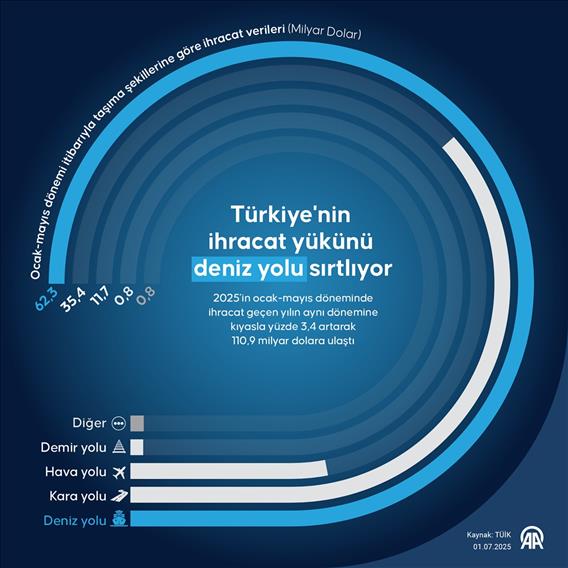 Ocak-mayıs dönemi itibarıyla taşıma şekillerine göre ihracat verileri (Milyar Dolar)

Türkiye'nin ihracat yükünü deniz yolu sırtlıyor

2025'in ocak-mayıs döneminde ihracat geçen yılın aynı dönemine kıyasla yüzde 3,4 artarak 110,9 milyar dolara ulaştı

62,3
35,4
11,7
0,8
0,8

Diğer
Demir yolu
Hava yolu
Kara yolu
Deniz yolu

Kaynak: TÜİK
01.07.2025

AA