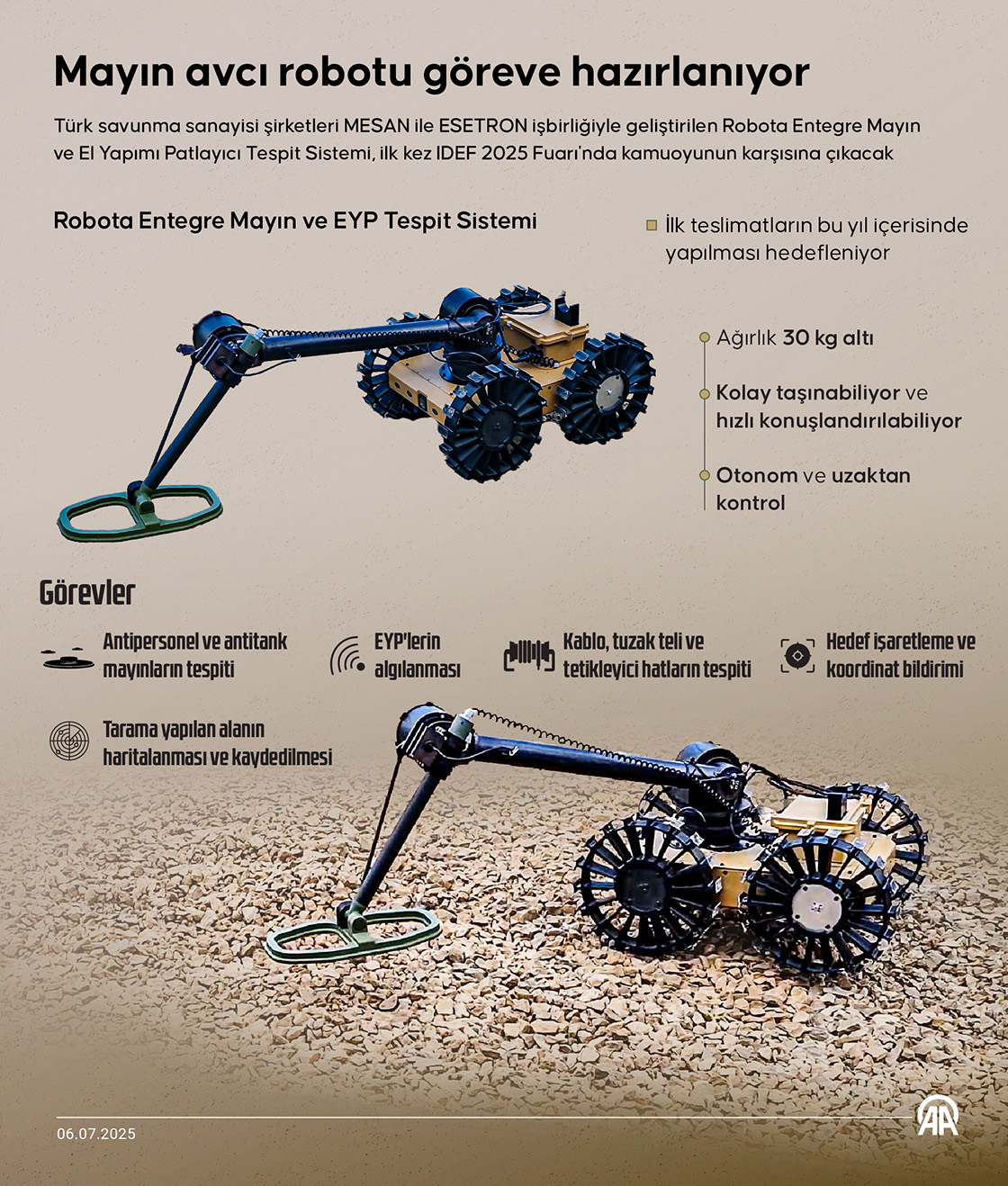 Mayın avcı robotu göreve hazırlanıyor

Türk savunma sanayisi şirketleri MESAN ile ESETRON işbirliğiyle geliştirilen Robota Entegre Mayın ve El Yapımı Patlayıcı Tespit Sistemi, ilk kez IDEF 2025 Fuarı'nda kamuoyunun karşısına çıkacak

Robota Entegre Mayın ve EYP Tespit Sistemi

İlk teslimatların bu yıl içerisinde yapılması hedefleniyor

Ağırlık 30 kg altı

Kolay taşınabiliyor ve hızlı konuşlandırılabiliyor

Otonom ve uzaktan kontrol

Görevler

Antipersonel ve antitank mayınların tespiti

EYP'lerin algılanması

Kablo, tuzak teli ve tetikleyici hatların tespiti

Hedef işaretleme ve koordinat bildirimi

Tarama yapılan alanın haritalanması ve kaydedilmesi

06.07.2025

AA