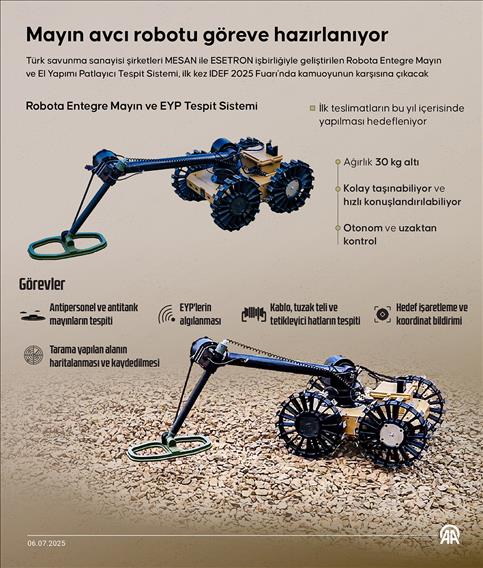 Mayın avcı robotu göreve hazırlanıyor

Türk savunma sanayisi şirketleri MESAN ile ESETRON işbirliğiyle geliştirilen Robota Entegre Mayın ve El Yapımı Patlayıcı Tespit Sistemi, ilk kez IDEF 2025 Fuarı'nda kamuoyunun karşısına çıkacak

Robota Entegre Mayın ve EYP Tespit Sistemi

İlk teslimatların bu yıl içerisinde yapılması hedefleniyor

Ağırlık 30 kg altı

Kolay taşınabiliyor ve hızlı konuşlandırılabiliyor

Otonom ve uzaktan kontrol

Görevler

Antipersonel ve antitank mayınların tespiti

EYP'lerin algılanması

Kablo, tuzak teli ve tetikleyici hatların tespiti

Hedef işaretleme ve koordinat bildirimi

Tarama yapılan alanın haritalanması ve kaydedilmesi

06.07.2025

AA