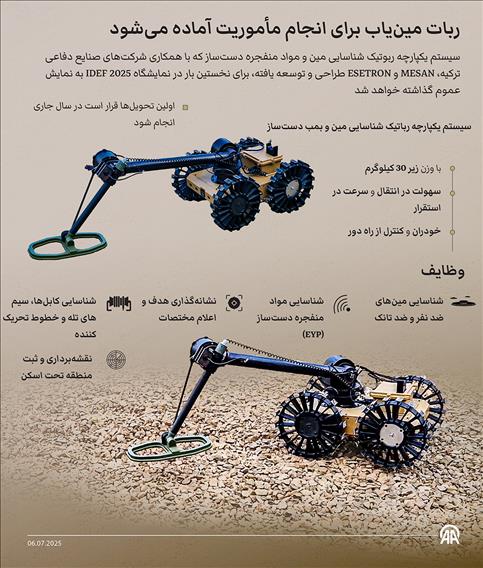 ربات مین‌یاب برای انجام مأموریت آماده می‌شود

سیستم یکپارچه ربوتیک شناسایی مین و مواد منفجره دست‌ساز که با همکاری شرکت‌های صنایع دفاعی ترکیه، MESAN و ESETRON طراحی و توسعه یافته، برای نخستین بار در نمایشگاه IDEF 2025 به نمایش عموم گذاشته خواهد شد

اولین تحویل‌ها قرار است در سال جاری انجام شود

سیستم یکپارچه رباتیک شناسایی مین و بمب دست‌ساز

با وزن زیر 30 کیلوگرم

سهولت در انتقال و سرعت در استقرار

خودران و کنترل از راه دور

وظایف

شناسایی مین‌های ضد نفر و ضد تانک

شناسایی مواد منفجره دست‌ساز (EYP)

نشانه‌گذاری هدف و اعلام مختصات

شناسایی کابل‌ها، سیم های تله و خطوط تحریک کننده

نقشه‌برداری و ثبت منطقه تحت اسکن

06.07.2025

AA