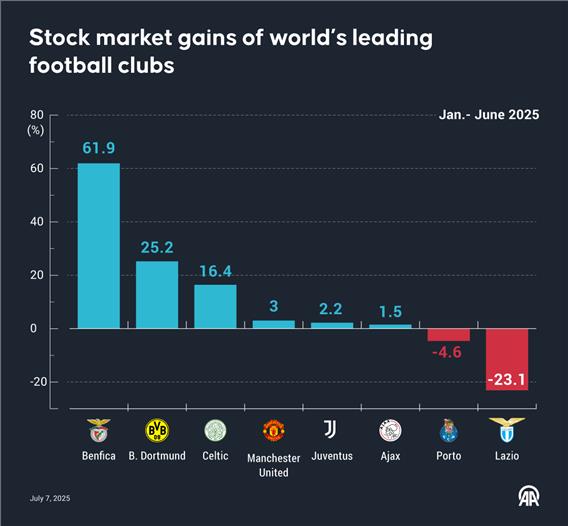 Stock market gains of world's leading football clubs

Jan.- June 2025

80
(%)
60
40
20
0
-20

61.9
25.2
16.4
3
2.2
1.5
-4.6
-23.1

BVB 09

Benfica
B. Dortmund
Celtic
Manchester United
Juventus
Ajax
Porto
Lazio

July 7, 2025

AA