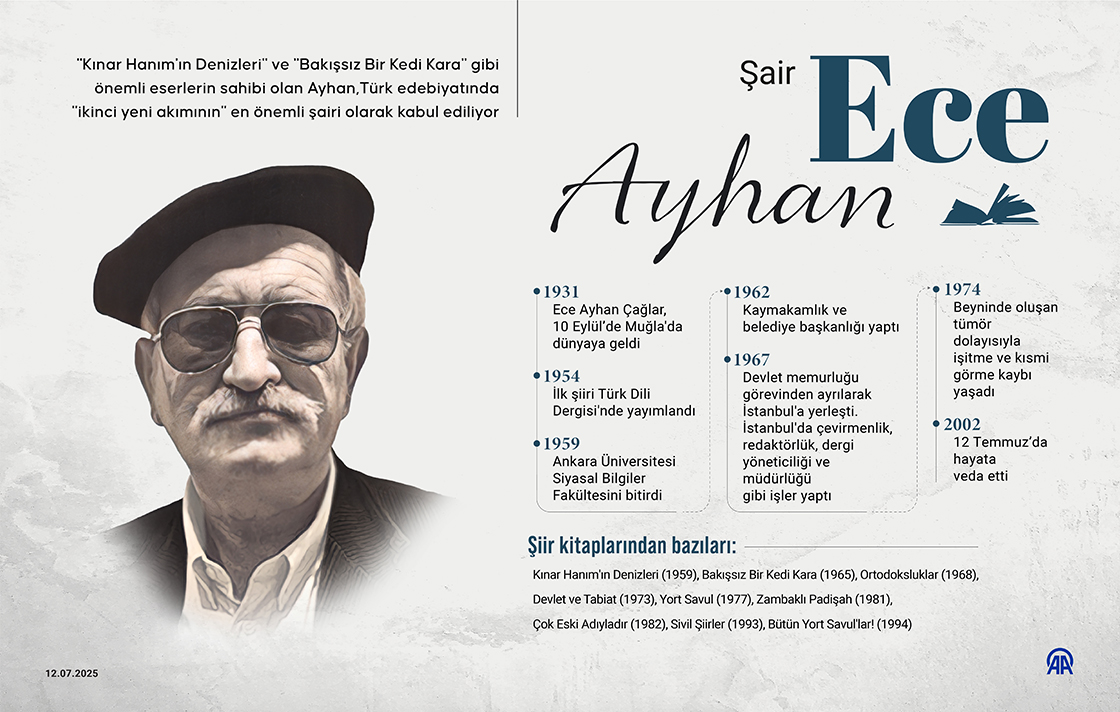 "Kınar Hanım'ın Denizleri" ve "Bakışsız Bir Kedi Kara" gibi önemli eserlerin sahibi olan Ayhan,Türk edebiyatında "ikinci yeni akımının" en önemli şairi olarak kabul ediliyor

Şair Ece Ayhan

1931
Ece Ayhan Çağlar, 10 Eylül'de Muğla'da dünyaya geldi

1954
İlk şiiri Türk Dili Dergisi'nde yayımlandı

1959
Ankara Üniversitesi Siyasal Bilgiler Fakültesini bitirdi

1962
Kaymakamlık ve belediye başkanlığı yaptı

1967
Devlet memurluğu görevinden ayrılarak İstanbul'a yerleşti. İstanbul'da çevirmenlik, redaktörlük, dergi yöneticiliği ve müdürlüğü gibi işler yaptı

1974
Beyninde oluşan tümör dolayısıyla işitme ve kısmi görme kaybı yaşadı

2002
12 Temmuz'da hayata veda etti

Şiir kitaplarından bazıları:

Kınar Hanım'ın Denizleri (1959), Bakışsız Bir Kedi Kara (1965), Ortodoksluklar (1968), Devlet ve Tabiat (1973), Yort Savul (1977), Zambaklı Padişah (1981), Çok Eski Adıyladır (1982), Sivil Şiirler (1993), Bütün Yort Savul'lar! (1994)

12.07.2025

AA