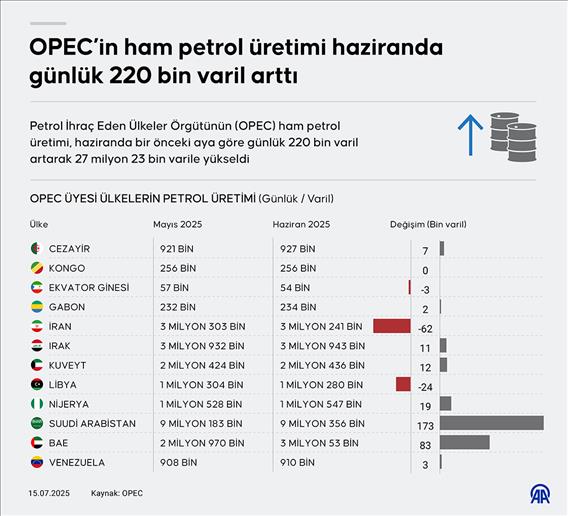 OPEC'in ham petrol üretimi haziranda günlük 220 bin varil arttı

Petrol İhraç Eden Ülkeler Örgütünün (OPEC) ham petrol üretimi, haziranda bir önceki aya göre günlük 220 bin varil artarak 27 milyon 23 bin varile yükseldi

OPEC ÜYESİ ÜLKELERİN PETROL ÜRETİMİ (Günlük / Varil)

| Ülke | Mayıs 2025 | Haziran 2025 | Değişim (Bin varil) |
|---|---|---|---|
| CEZAYİR | 921 BİN | 927 BİN | 7 |
| KONGO | 256 BİN | 256 BİN | 0 |
| EKVATOR GİNESİ | 57 BİN | 54 BİN | -3 |
| GABON | 232 BİN | 234 BİN | 2 |
| İRAN | 3 MİLYON 303 BİN | 3 MİLYON 241 BİN | -62 |
| IRAK | 3 MİLYON 932 BİN | 3 MİLYON 943 BİN | 11 |
| KUVEYT | 2 MİLYON 424 BİN | 2 MİLYON 436 BİN | 12 |
| LİBYA | 1 MİLYON 304 BİN | 1 MİLYON 280 BİN | -24 |
| NİJERYA | 1 MİLYON 528 BİN | 1 MİLYON 547 BİN | 19 |
| SUUDİ ARABİSTAN | 9 MİLYON 183 BİN | 9 MİLYON 356 BİN | 173 |
| BAE | 2 MİLYON 970 BİN | 3 MİLYON 53 BİN | 83 |
| VENEZUELA | 908 BİN | 910 BİN | 3 |

15.07.2025 Kaynak: OPEC

AA