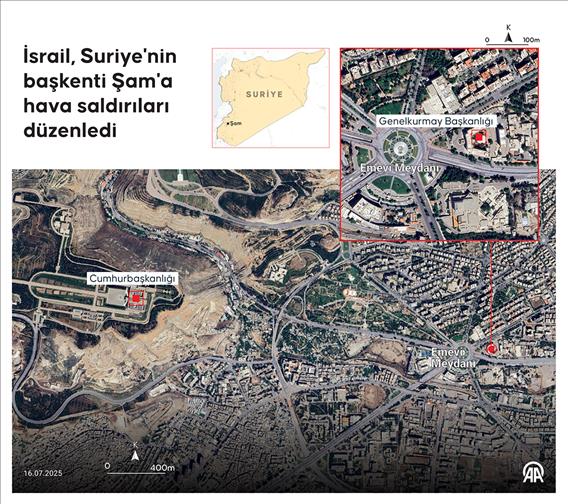 İsrail, Suriye'nin başkenti Şam'a hava saldırıları düzenledi

SURİYE
Şam

K
0 100m

Genelkurmay Başkanlığı
Emevi Meydanı

Cumhurbaşkanlığı

Emevi Meydanı

K
0 400m

16.07.2025

AA