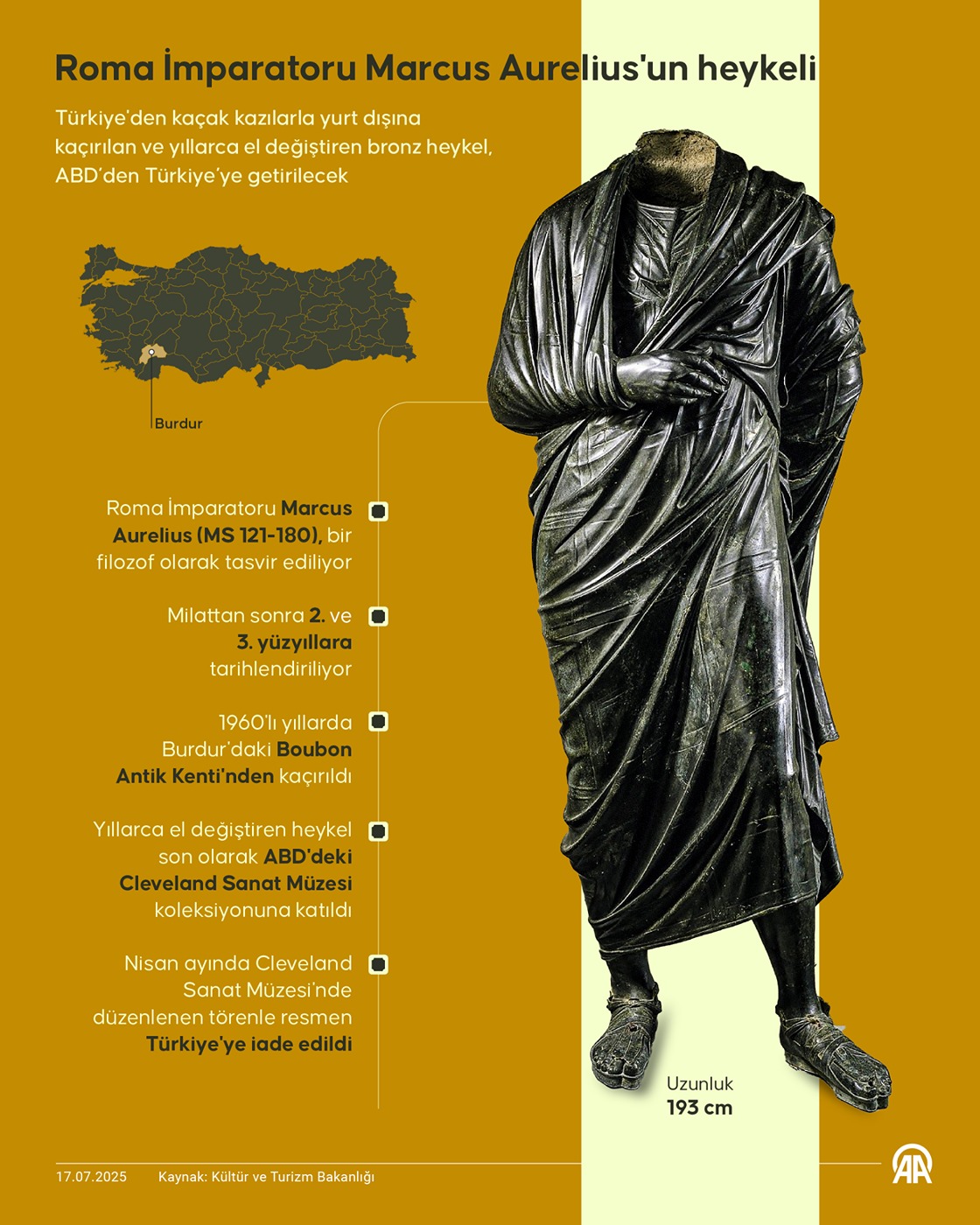 Roma İmparatoru Marcus Aurelius'un heykeli

Türkiye'den kaçak kazılarla yurt dışına kaçırılan ve yıllarca el değiştiren bronz heykel, ABD'den Türkiye'ye getirilecek

Burdur

Roma İmparatoru Marcus Aurelius (MS 121-180), bir filozof olarak tasvir ediliyor

Milattan sonra 2. ve 3. yüzyıllara tarihlendiriliyor

1960'lı yıllarda Burdur'daki Boubon Antik Kenti'nden kaçırıldı

Yıllarca el değiştiren heykel son olarak ABD'deki Cleveland Sanat Müzesi koleksiyonuna katıldı

Nisan ayında Cleveland Sanat Müzesi'nde düzenlenen törenle resmen Türkiye'ye iade edildi

Uzunluk
193 cm

17.07.2025 Kaynak: Kültür ve Turizm Bakanlığı

AA