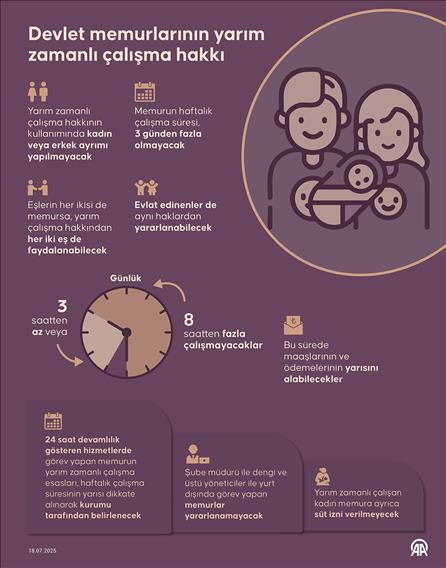 Devlet memurlarının yarım zamanlı çalışma hakkı

Yarım zamanlı çalışma hakkının kullanımında kadın veya erkek ayrımı yapılmayacak

Memurun haftalık çalışma süresi, 3 günden fazla olmayacak

Eşlerin her ikisi de memursa, yarım çalışma hakkından her iki eş de faydalanabilecek

Evlat edinenler de aynı haklardan yararlanabilecek

Günlük

3 saatten az veya

8 saatten fazla çalışmayacaklar

Bu sürede maaşlarının ve ödemelerinin yarısını alabilecekler

24 saat devamlılık gösteren hizmetlerde görev yapan memurun yarım zamanlı çalışma esasları, haftalık çalışma süresinin yarısı dikkate alınarak kurumu tarafından belirlenecek

Şube müdürü ile dengi ve üstü yöneticiler ile yurt dışında görev yapan memurlar yararlanamayacak

Yarım zamanlı çalışan kadın memura ayrıca süt izni verilmeyecek

18.07.2025

AA