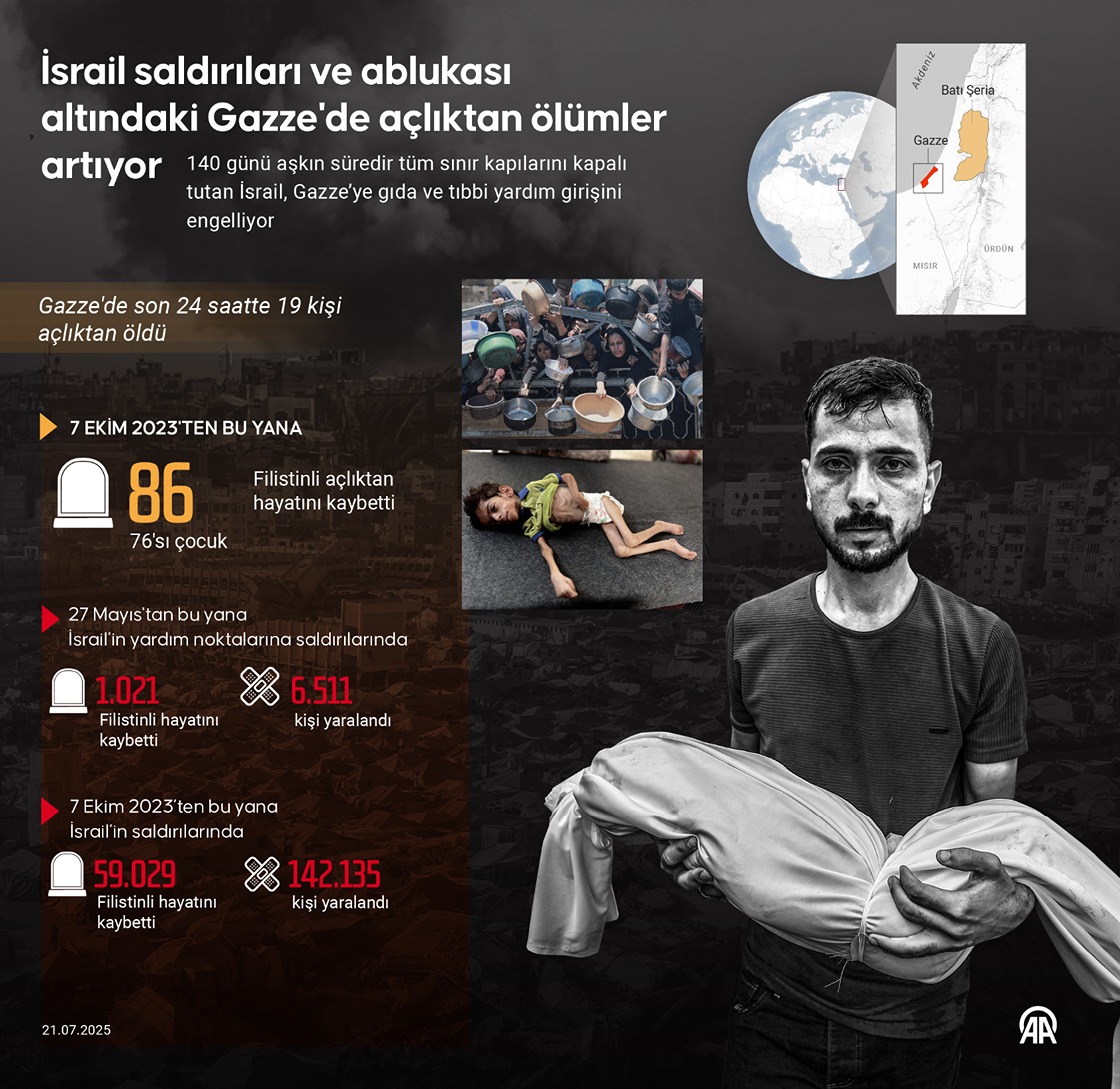 İsrail saldırıları ve ablukası altındaki Gazze'de açlıktan ölümler artıyor

140 günü aşkın süredir tüm sınır kapılarını kapalı tutan İsrail, Gazze'ye gıda ve tıbbi yardım girişini engelliyor

Akdeniz

Batı Şeria

Gazze

ÜRDÜN

MISIR

Gazze'de son 24 saatte 19 kişi açlıktan öldü

7 EKİM 2023'TEN BU YANA

86

76'sı çocuk

Filistinli açlıktan hayatını kaybetti

27 Mayıs'tan bu yana İsrail'in yardım noktalarına saldırılarında

1.021

Filistinli hayatını kaybetti

6.511

kişi yaralandı

7 Ekim 2023'ten bu yana İsrail'in saldırılarında

59.029

Filistinli hayatını kaybetti

142.135

kişi yaralandı

21.07.2025

AA