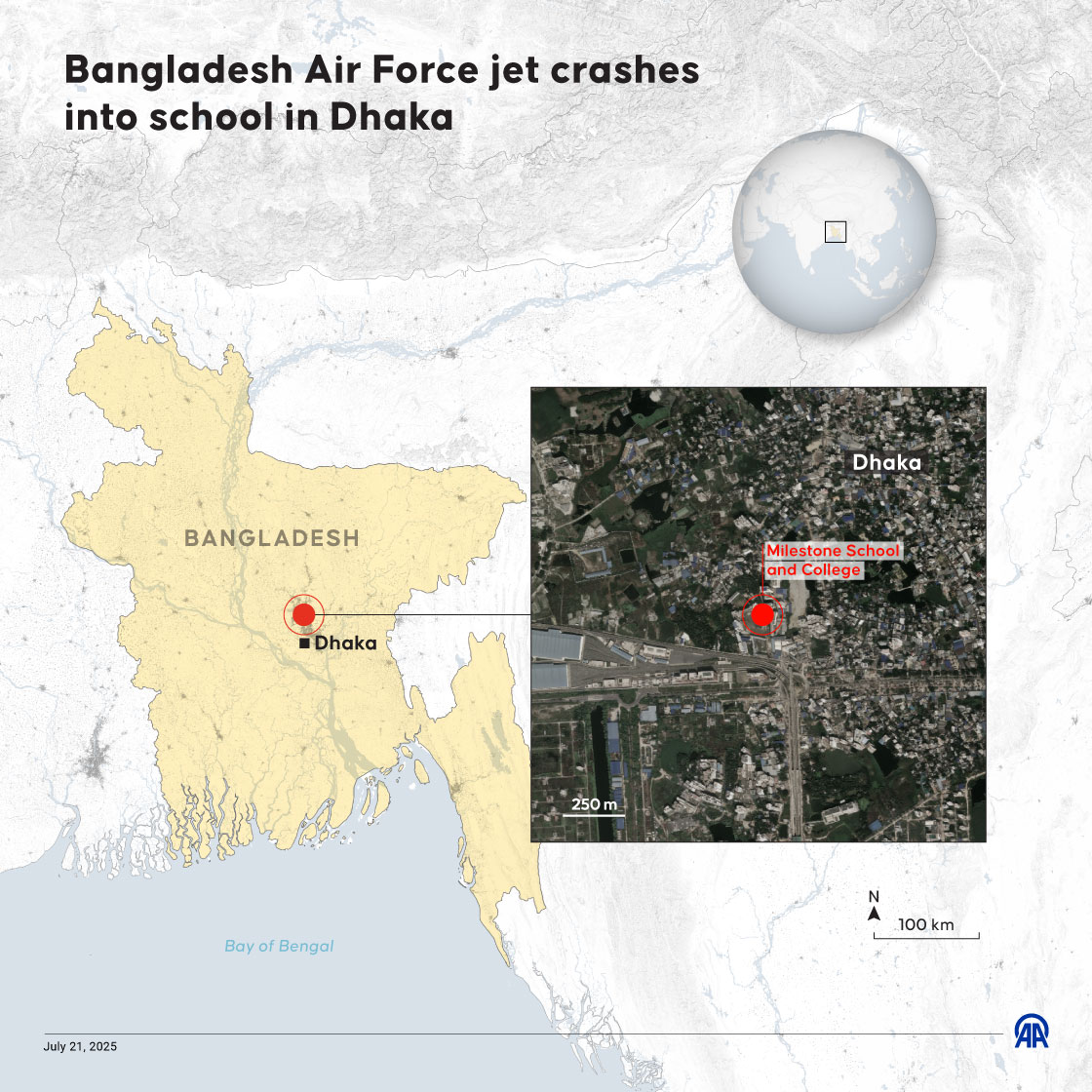 Bangladesh Air Force jet crashes into school in Dhaka

BANGLADESH

Dhaka

Dhaka

Milestone School and College

250 m

N

100 km

Bay of Bengal

July 21, 2025

AA