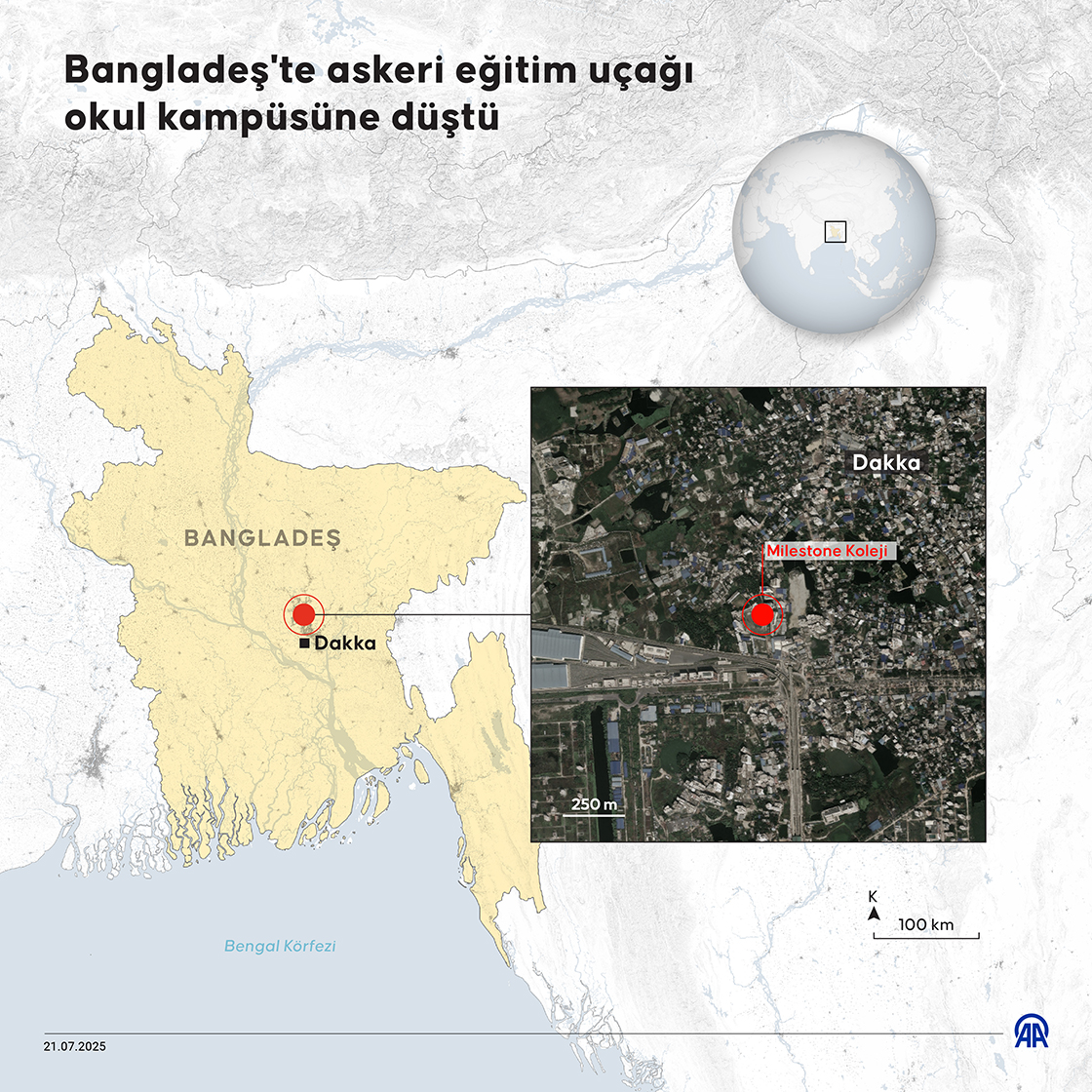 Bangladeş'te askeri eğitim uçağı okul kampüsüne düştü

BANGLADEŞ

Dakka

Dakka

Milestone Koleji

250 m

K

100 km

Bengal Körfezi

21.07.2025

AA