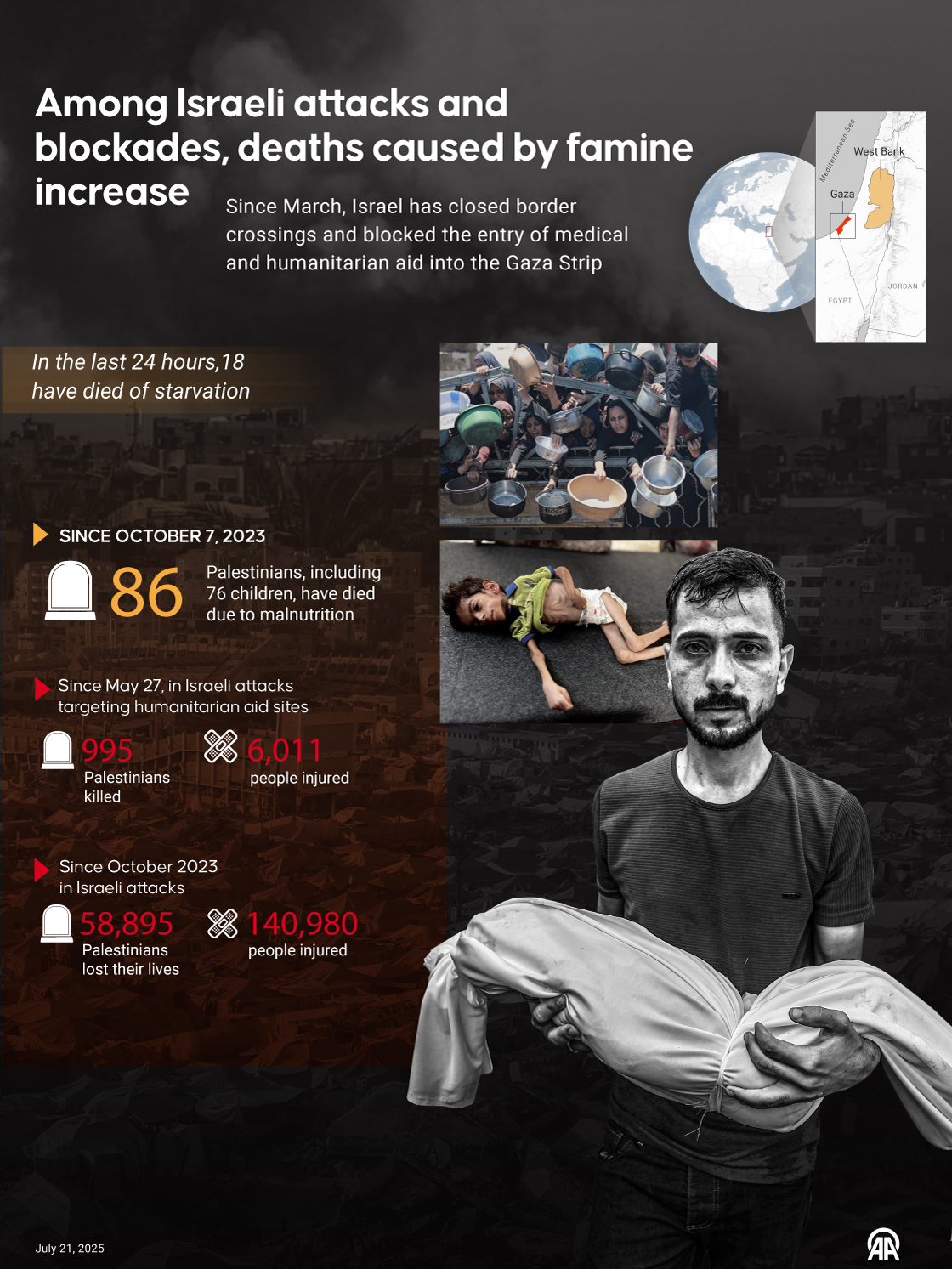 Among Israeli attacks and blockades, deaths caused by famine increase

Since March, Israel has closed border crossings and blocked the entry of medical and humanitarian aid into the Gaza Strip

Mediterranean Sea
West Bank
Gaza
JORDAN
EGYPT

In the last 24 hours,18 have died of starvation

SINCE OCTOBER 7, 2023

86 Palestinians, including 76 children, have died due to malnutrition

Since May 27, in Israeli attacks targeting humanitarian aid sites

995 Palestinians killed

6,011 people injured

Since October 2023 in Israeli attacks

58,895 Palestinians lost their lives

140,980 people injured

July 21, 2025

AA