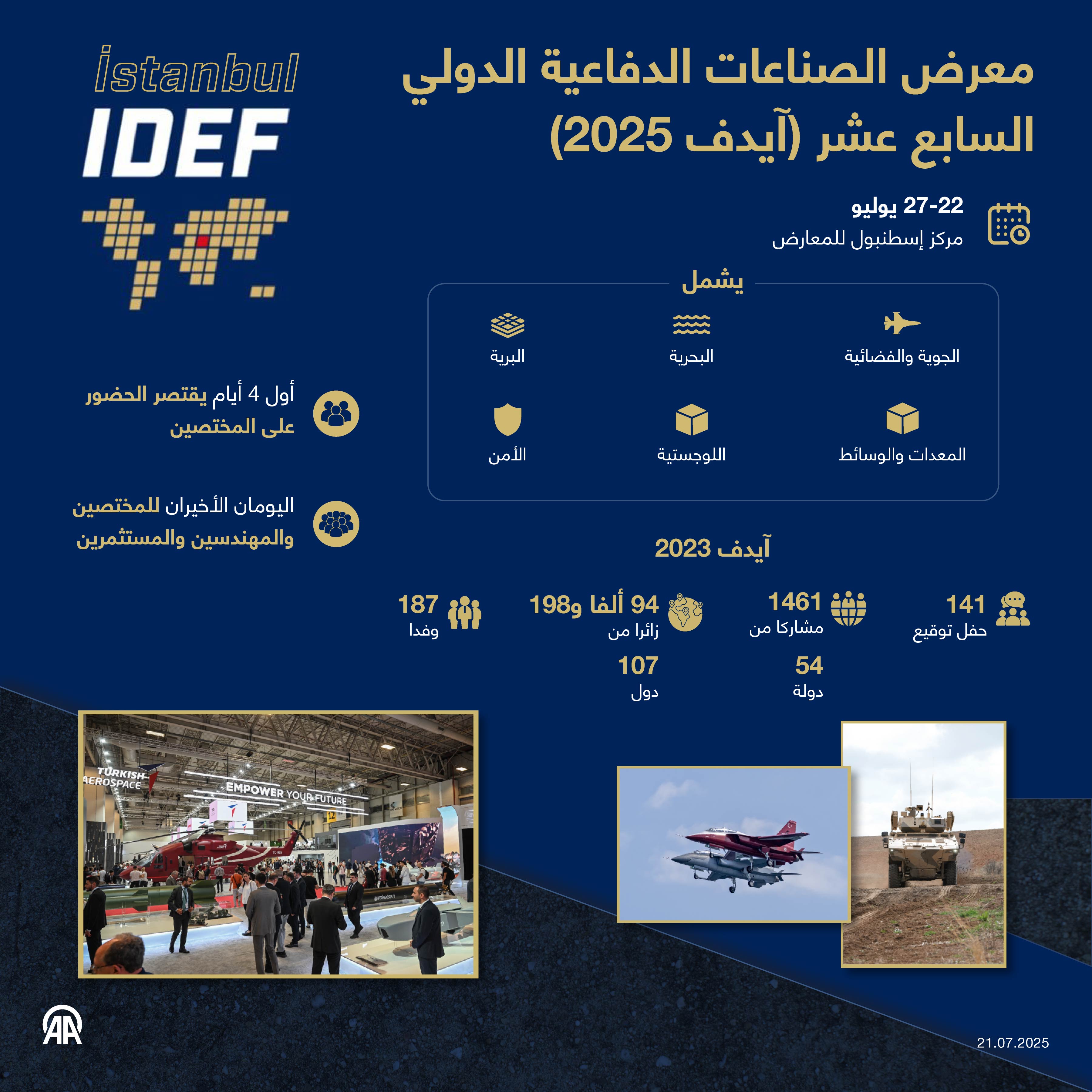 معرض الصناعات الدفاعية الدولي السابع عشر (آيدف 2025)

İstanbul
IDEF

22-27 يوليو
مركز إسطنبول للمعارض

يشمل

الجوية والفضائية
البحرية
البرية
المعدات والوسائط
اللوجستية
الأمن

أول 4 أيام يقتصر الحضور على المختصين

اليومان الأخيران للمختصين والمهندسين والمستثمرين

آيدف 2023

141
حفل توقيع

1461
مشاركا من
54
دولة

94 ألفا و198
زائرا من
107
دول

187
وفدا

TURKISH AEROSPACE
EMPOWER YOUR FUTURE
roketsan

AA

21.07.2025