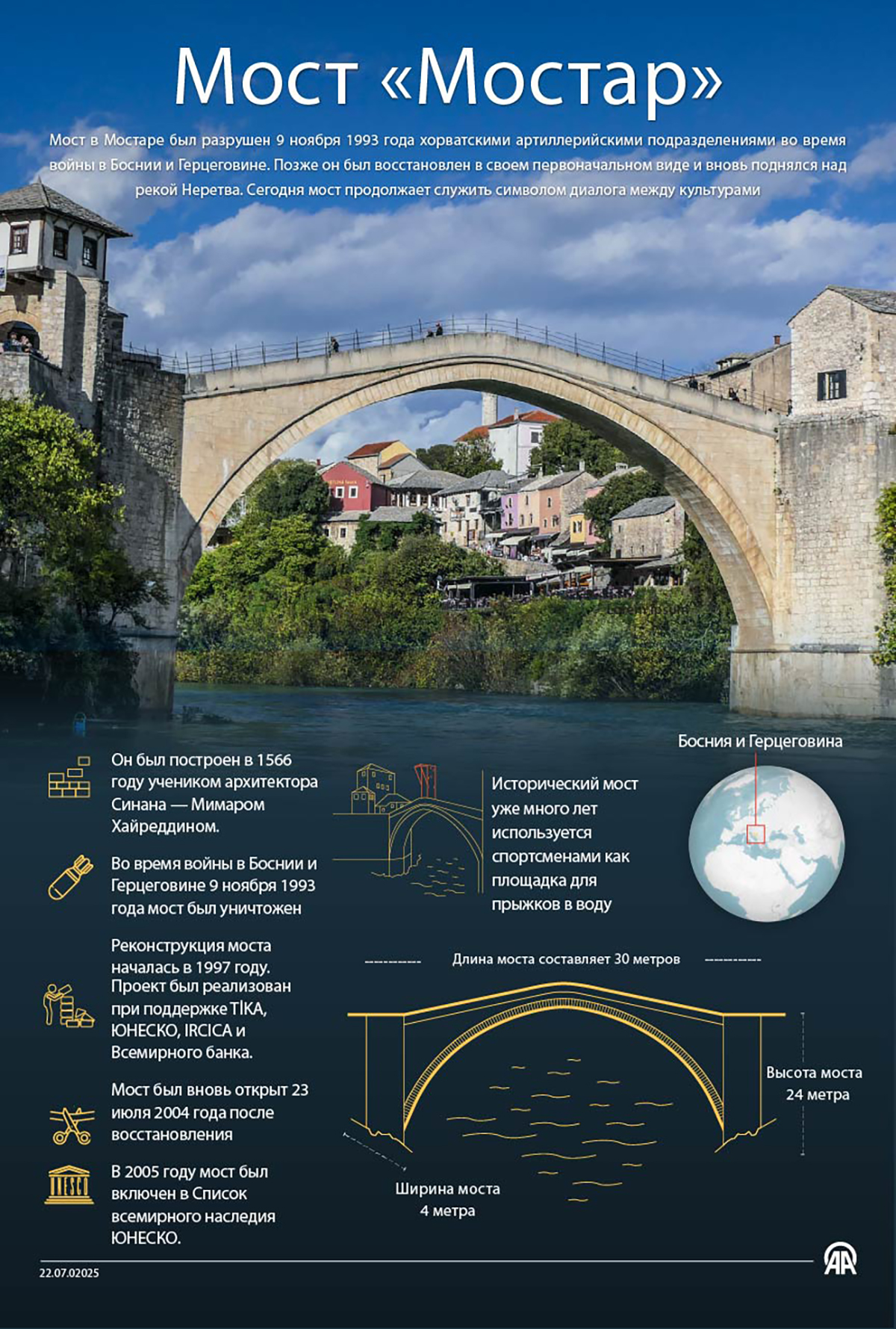 Мост «Мостар»

Мост в Мостаре был разрушен 9 ноября 1993 года хорватскими артиллерийскими подразделениями во время войны в Боснии и Герцеговине. Позже он был восстановлен в своем первоначальном виде и вновь поднялся над рекой Неретва. Сегодня мост продолжает служить символом диалога между культурами

Он был построен в 1566 году учеником архитектора Синана — Мимаром Хайреддином.

Во время войны в Боснии и Герцеговине 9 ноября 1993 года мост был уничтожен

Реконструкция моста началась в 1997 году. Проект был реализован при поддержке TİKA, ЮНЕСКО, IRCICA и Всемирного банка.

Мост был вновь открыт 23 июля 2004 года после восстановления

В 2005 году мост был включен в Список всемирного наследия ЮНЕСКО.

Исторический мост уже много лет используется спортсменами как площадка для прыжков в воду

Босния и Герцеговина

Длина моста составляет 30 метров

Высота моста 24 метра

Ширина моста 4 метра

22.07.02025

AA