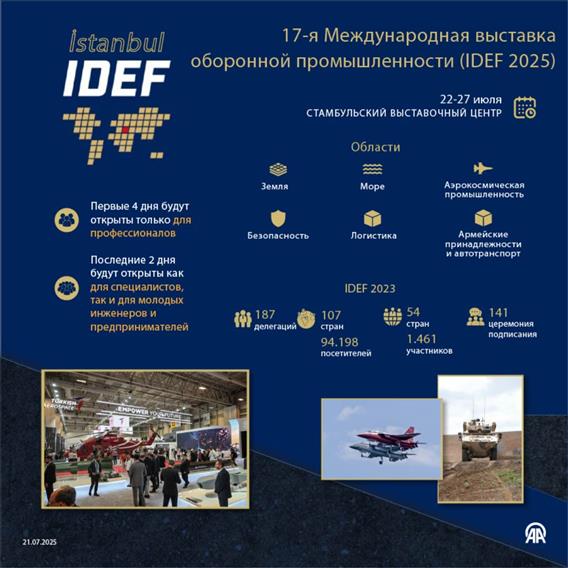 İstanbul
IDEF

17-я Международная выставка оборонной промышленности (IDEF 2025)

22-27 июля
СТАМБУЛЬСКИЙ ВЫСТАВОЧНЫЙ ЦЕНТР

Области

Земля

Море

Аэрокосмическая промышленность

Безопасность

Логистика

Армейские принадлежности и автотранспорт

Первые 4 дня будут открыты только для профессионалов

Последние 2 дня будут открыты как для специалистов, так и для молодых инженеров и предпринимателей

IDEF 2023

187 делегаций

107 стран

94.198 посетителей

54 стран

1.461 участников

141 церемония подписания

TURKISH AEROSPACE

EMPOWER YOUR FUTURE

21.07.2025

AA