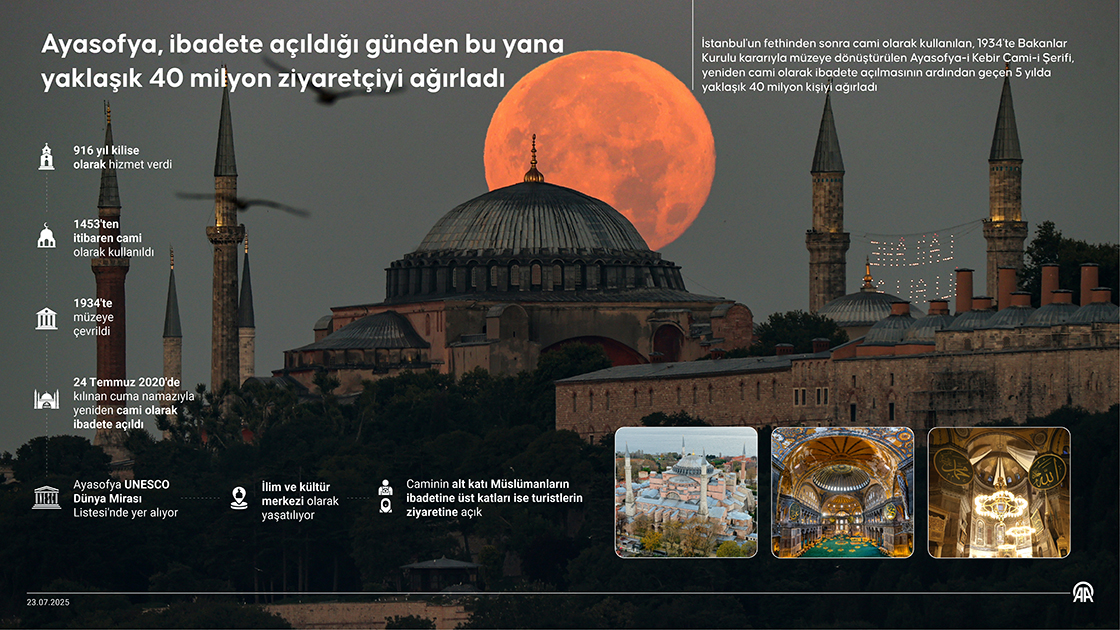 Ayasofya, ibadete açıldığı günden bu yana yaklaşık 40 milyon ziyaretçiyi ağırladı

İstanbul'un fethinden sonra cami olarak kullanılan, 1934'te Bakanlar Kurulu kararıyla müzeye dönüştürülen Ayasofya-i Kebir Cami-i Şerifi, yeniden cami olarak ibadete açılmasının ardından geçen 5 yılda yaklaşık 40 milyon kişiyi ağırladı

916 yıl kilise olarak hizmet verdi

1453'ten itibaren cami olarak kullanıldı

1934'te müzeye çevrildi

24 Temmuz 2020'de kılınan cuma namazıyla yeniden cami olarak ibadete açıldı

Ayasofya UNESCO Dünya Mirası Listesi'nde yer alıyor

İlim ve kültür merkezi olarak yaşatılıyor

Caminin alt katı Müslümanların ibadetine üst katları ise turistlerin ziyaretine açık

23.07.2025

AA