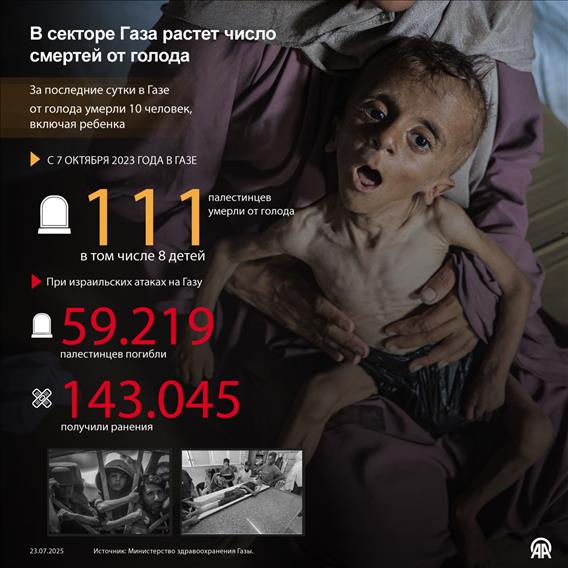 В секторе Газа растет число смертей от голода

За последние сутки в Газе от голода умерли 10 человек, включая ребенка

С 7 ОКТЯБРЯ 2023 ГОДА В ГАЗЕ

111 палестинцев умерли от голода

в том числе 8 детей

При израильских атаках на Газу

59.219
палестинцев погибли

143.045
получили ранения

23.07.2025

Источник: Министерство здравоохранения Газы.

AA