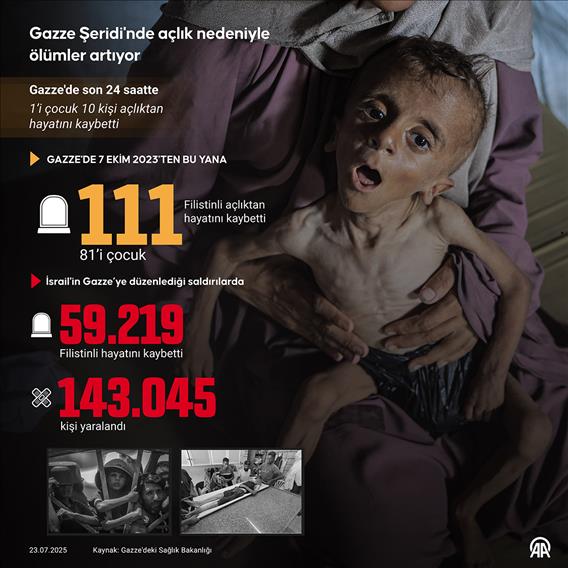 Gazze Şeridi'nde açlık nedeniyle ölümler artıyor

Gazze'de son 24 saatte
1'i çocuk 10 kişi açlıktan hayatını kaybetti

GAZZE'DE 7 EKİM 2023'TEN BU YANA

111
Filistinli açlıktan hayatını kaybetti
81'i çocuk

İsrail'in Gazze'ye düzenlediği saldırılarda

59.219
Filistinli hayatını kaybetti

143.045
kişi yaralandı

23.07.2025
Kaynak: Gazze'deki Sağlık Bakanlığı
AA