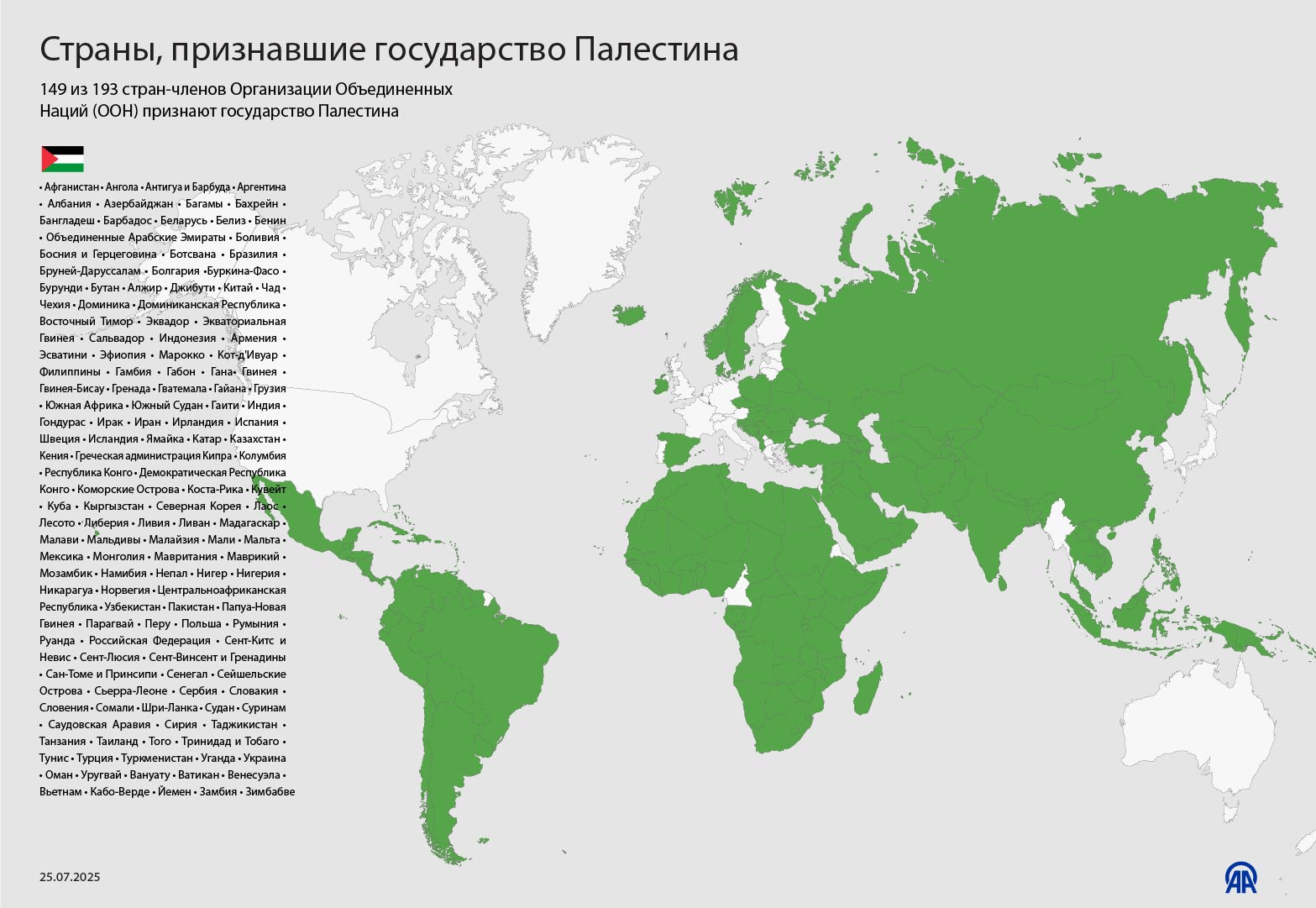 Страны, признавшие государство Палестина

149 из 193 стран-членов Организации Объединенных Наций (ООН) признают государство Палестина

• Афганистан • Ангола • Антигуа и Барбуда • Аргентина • Албания • Азербайджан • Багамы • Бахрейн • Бангладеш • Барбадос • Беларусь • Белиз • Бенин • Объединенные Арабские Эмираты • Боливия • Босния и Герцеговина • Ботсвана • Бразилия • Бруней-Даруссалам • Болгария • Буркина-Фасо • Бурунди • Бутан • Алжир • Джибути • Китай • Чад • Чехия • Доминика • Доминиканская Республика • Восточный Тимор • Эквадор • Экваториальная Гвинея • Сальвадор • Индонезия • Армения • Эсватини • Эфиопия • Марокко • Кот-д'Ивуар • Филиппины • Гамбия • Габон • Гана • Гвинея • Гвинея-Бисау • Гренада • Гватемала • Гайана • Грузия • Южная Африка • Южный Судан • Гаити • Индия • Гондурас • Ирак • Иран • Ирландия • Испания • Швеция • Исландия • Ямайка • Катар • Казахстан • Кения • Греческая администрация Кипра • Колумбия • Республика Конго • Демократическая Республика Конго • Коморские Острова • Коста-Рика • Кувейт • Куба • Кыргызстан • Северная Корея • Лаос • Лесото • Либерия • Ливия • Ливан • Мадагаскар • Малави • Мальдивы • Малайзия • Мали • Мальта • Мексика • Монголия • Мавритания • Маврикий • Мозамбик • Намибия • Непал • Нигер • Нигерия • Никарагуа • Норвегия • Центральноафриканская Республика • Узбекистан • Пакистан • Папуа-Новая Гвинея • Парагвай • Перу • Польша • Румыния • Руанда • Российская Федерация • Сент-Китс и Невис • Сент-Люсия • Сент-Винсент и Гренадины • Сан-Томе и Принсипи • Сенегал • Сейшельские Острова • Сьерра-Леоне • Сербия • Словакия • Словения • Сомали • Шри-Ланка • Судан • Суринам • Саудовская Аравия • Сирия • Таджикистан • Танзания • Таиланд • Того • Тринидад и Тобаго • Тунис • Турция • Туркменистан • Уганда • Украина • Оман • Уругвай • Вануату • Ватикан • Венесуэла • Вьетнам • Кабо-Верде • Йемен • Замбия • Зимбабве

25.07.2025

AA