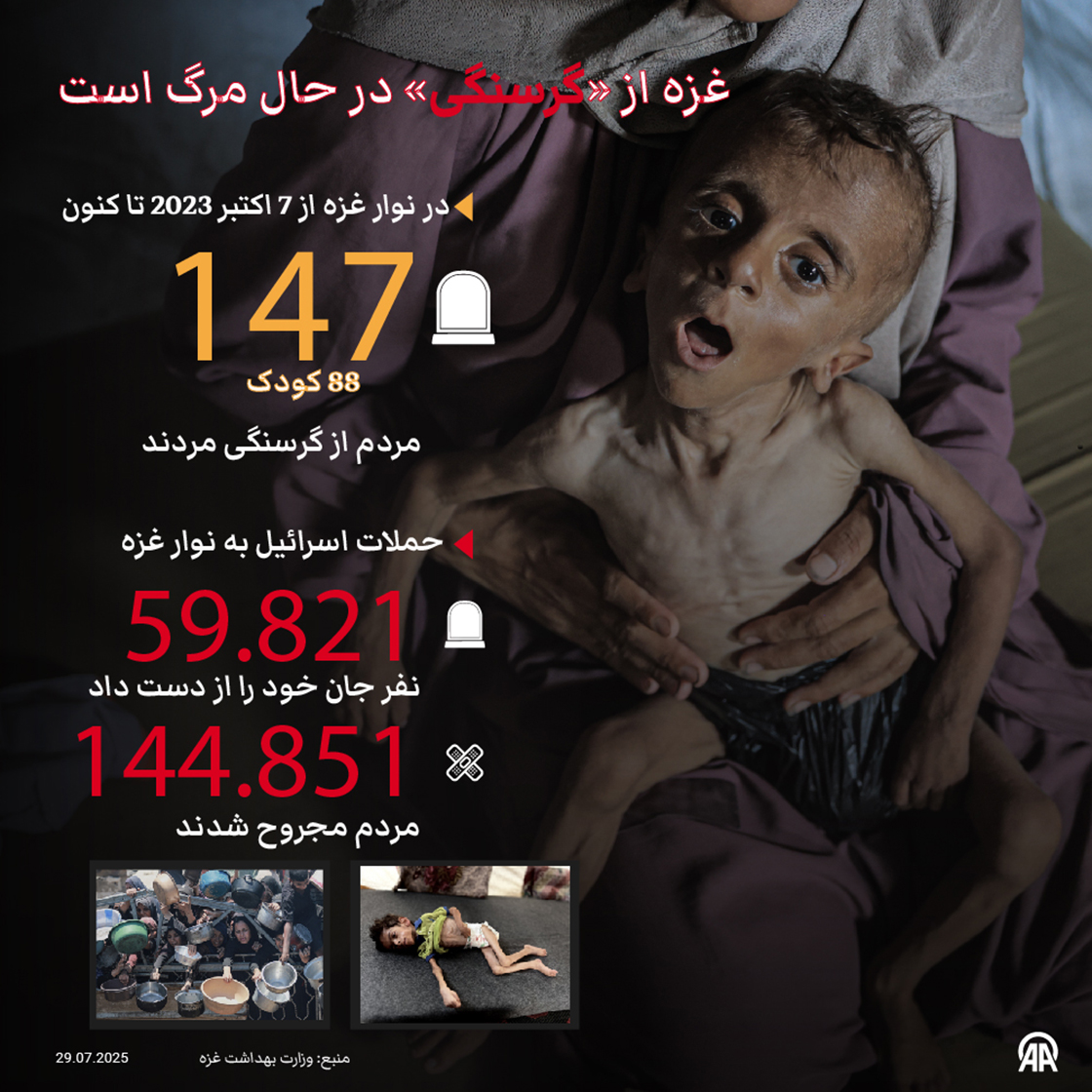 غزه از «گرسنگی» در حال مرگ است

در نوار غزه از 7 اکتبر 2023 تا کنون

147

88 کودک

مردم از گرسنگی مردند

حملات اسرائیل به نوار غزه

59.821

نفر جان خود را از دست داد

144.851

مردم مجروح شدند

منبع: وزارت بهداشت غزه

29.07.2025

AA