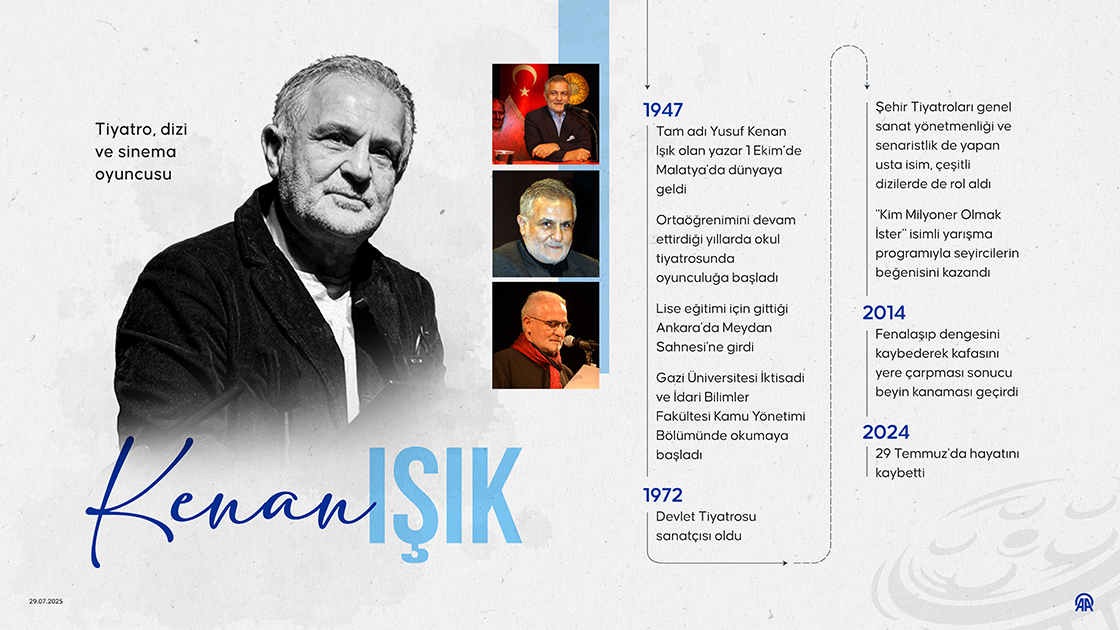 Tiyatro, dizi ve sinema oyuncusu

Kenan IŞIK

1947
Tam adı Yusuf Kenan Işık olan yazar 1 Ekim'de Malatya'da dünyaya geldi

Ortaöğrenimini devam ettirdiği yıllarda okul tiyatrosunda oyunculuğa başladı

Lise eğitimi için gittiği Ankara'da Meydan Sahnesi'ne girdi

Gazi Üniversitesi İktisadi ve İdari Bilimler Fakültesi Kamu Yönetimi Bölümünde okumaya başladı

1972
Devlet Tiyatrosu sanatçısı oldu

Şehir Tiyatroları genel sanat yönetmenliği ve senaristlik de yapan usta isim, çeşitli dizilerde de rol aldı

"Kim Milyoner Olmak İster" isimli yarışma programıyla seyircilerin beğenisini kazandı

2014
Fenalaşıp dengesini kaybederek kafasını yere çarpması sonucu beyin kanaması geçirdi

2024
29 Temmuz'da hayatını kaybetti

29.07.2025

AA