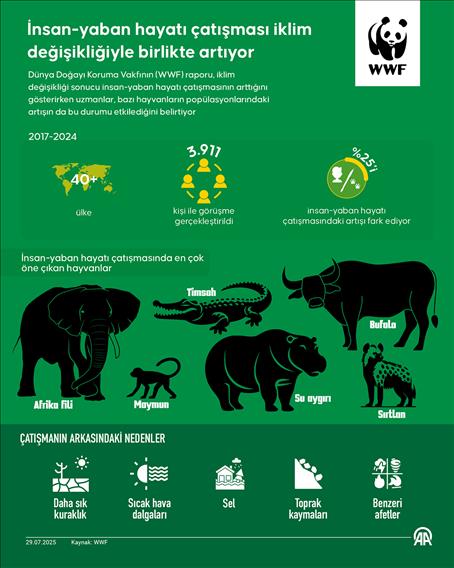 İnsan-yaban hayatı çatışması iklim değişikliğiyle birlikte artıyor

WWF

Dünya Doğayı Koruma Vakfının (WWF) raporu, iklim değişikliği sonucu insan-yaban hayatı çatışmasının arttığını gösterirken uzmanlar, bazı hayvanların popülasyonlarındaki artışın da bu durumu etkilediğini belirtiyor

2017-2024

40+
ülke

3.911
kişi ile görüşme gerçekleştirildi

%25'i
insan-yaban hayatı çatışmasındaki artışı fark ediyor

İnsan-yaban hayatı çatışmasında en çok öne çıkan hayvanlar

Timsah

Bufalo

Afrika fili

Maymun

Su aygırı

Sırtlan

ÇATIŞMANIN ARKASINDAKİ NEDENLER

Daha sık kuraklık

Sıcak hava dalgaları

Sel

Toprak kaymaları

Benzeri afetler

29.07.2025

Kaynak: WWF

AA