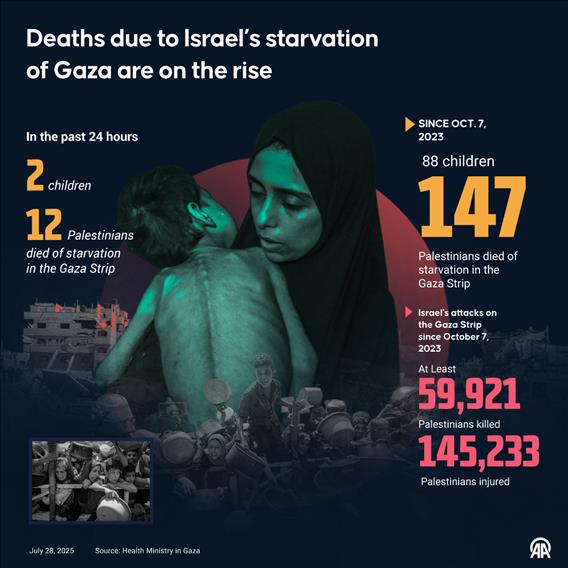 Deaths due to Israel's starvation of Gaza are on the rise

In the past 24 hours

2 children

12 Palestinians died of starvation in the Gaza Strip

SINCE OCT. 7, 2023

88 children

147

Palestinians died of starvation in the Gaza Strip

Israel's attacks on the Gaza Strip since October 7, 2023

At Least

59,921

Palestinians killed

145,233

Palestinians injured

July 28, 2025

Source: Health Ministry in Gaza

AA