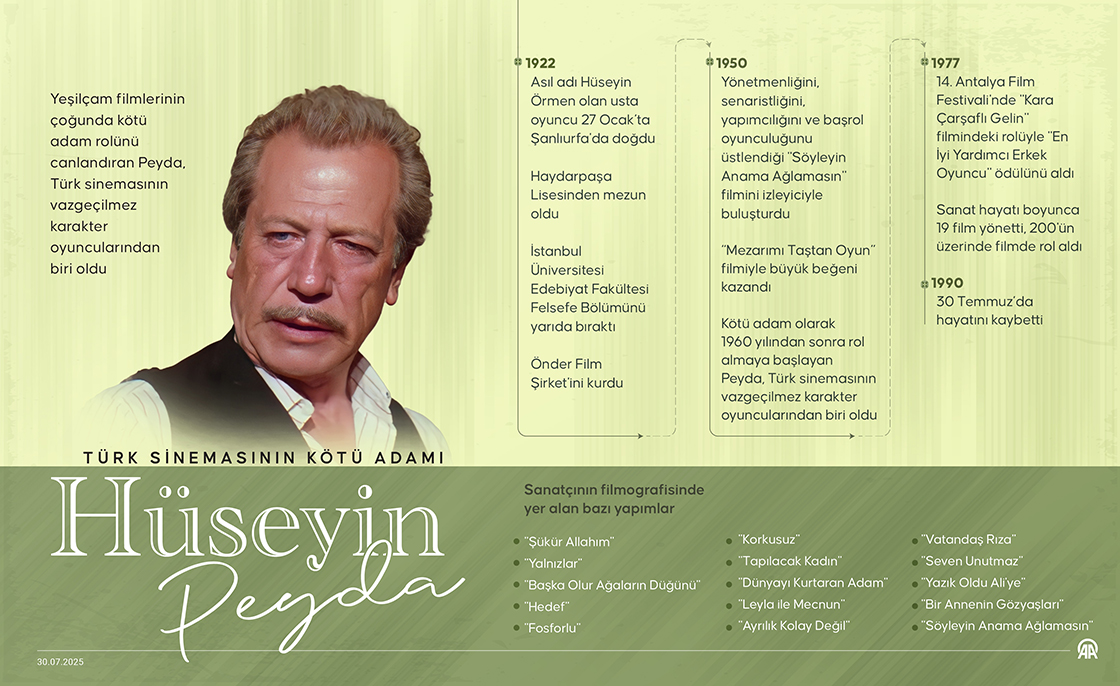 Yeşilçam filmlerinin çoğunda kötü adam rolünü canlandıran Peyda, Türk sinemasının vazgeçilmez karakter oyuncularından biri oldu

1922
Asıl adı Hüseyin Örmen olan usta oyuncu 27 Ocak'ta Şanlıurfa'da doğdu

Haydarpaşa Lisesinden mezun oldu

İstanbul Üniversitesi Edebiyat Fakültesi Felsefe Bölümünü yarıda bıraktı

Önder Film Şirket'ini kurdu

1950
Yönetmenliğini, senaristliğini, yapımcılığını ve başrol oyunculuğunu üstlendiği "Söyleyin Anama Ağlamasın" filmini izleyiciyle buluşturdu

"Mezarımı Taştan Oyun" filmiyle büyük beğeni kazandı

Kötü adam olarak 1960 yılından sonra rol almaya başlayan Peyda, Türk sinemasının vazgeçilmez karakter oyuncularından biri oldu

1977
14. Antalya Film Festivali'nde "Kara Çarşaflı Gelin" filmindeki rolüyle "En İyi Yardımcı Erkek Oyuncu" ödülünü aldı

Sanat hayatı boyunca 19 film yönetti, 200'ün üzerinde filmde rol aldı

1990
30 Temmuz'da hayatını kaybetti

TÜRK SİNEMASININ KÖTÜ ADAMI
Hüseyin
Peyda

Sanatçının filmografisinde yer alan bazı yapımlar

"Şükür Allahım"
"Yalnızlar"
"Başka Olur Ağaların Düğünü"
"Hedef"
"Fosforlu"
"Korkusuz"
"Tapılacak Kadın"
"Dünyayı Kurtaran Adam"
"Leyla ile Mecnun"
"Ayrılık Kolay Değil"
"Vatandaş Rıza"
"Seven Unutmaz"
"Yazık Oldu Ali'ye"
"Bir Annenin Gözyaşları"
"Söyleyin Anama Ağlamasın"

30.07.2025
AA