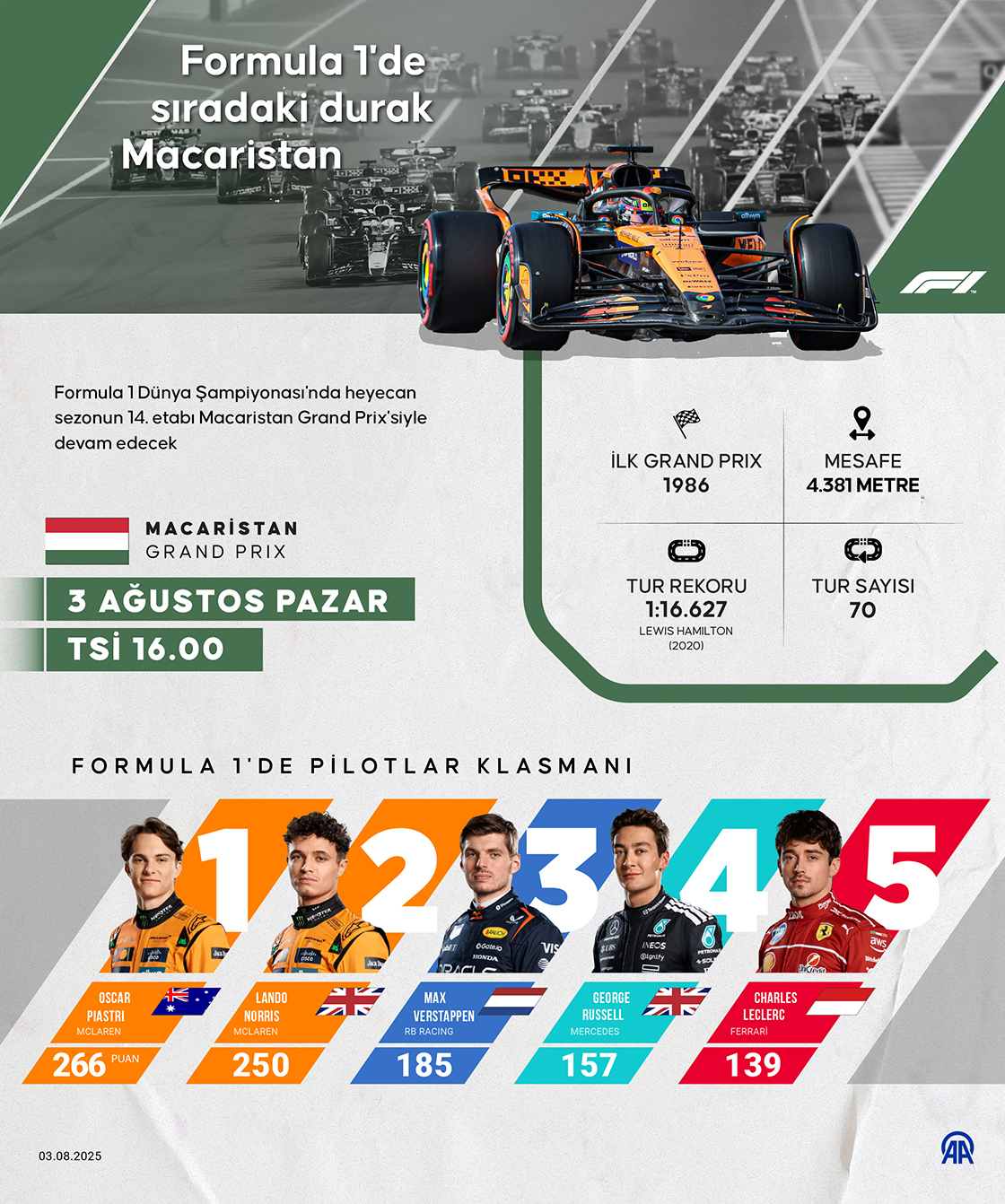 Formula 1'de sıradaki durak Macaristan

F1

Formula 1 Dünya Şampiyonası'nda heyecan sezonun 14. etabı Macaristan Grand Prix'siyle devam edecek

MACARİSTAN
GRAND PRIX

3 AĞUSTOS PAZAR
TSİ 16.00

İLK GRAND PRIX
1986

MESAFE
4.381 METRE

TUR REKORU
1:16.627
LEWIS HAMILTON
(2020)

TUR SAYISI
70

FORMULA 1'DE PİLOTLAR KLASMANI

1
OSCAR PIASTRI
MCLAREN
266 PUAN

2
LANDO NORRIS
MCLAREN
250

3
MAX VERSTAPPEN
RB RACING
185

4
GEORGE RUSSELL
MERCEDES
157

5
CHARLES LECLERC
FERRARİ
139

03.08.2025

AA