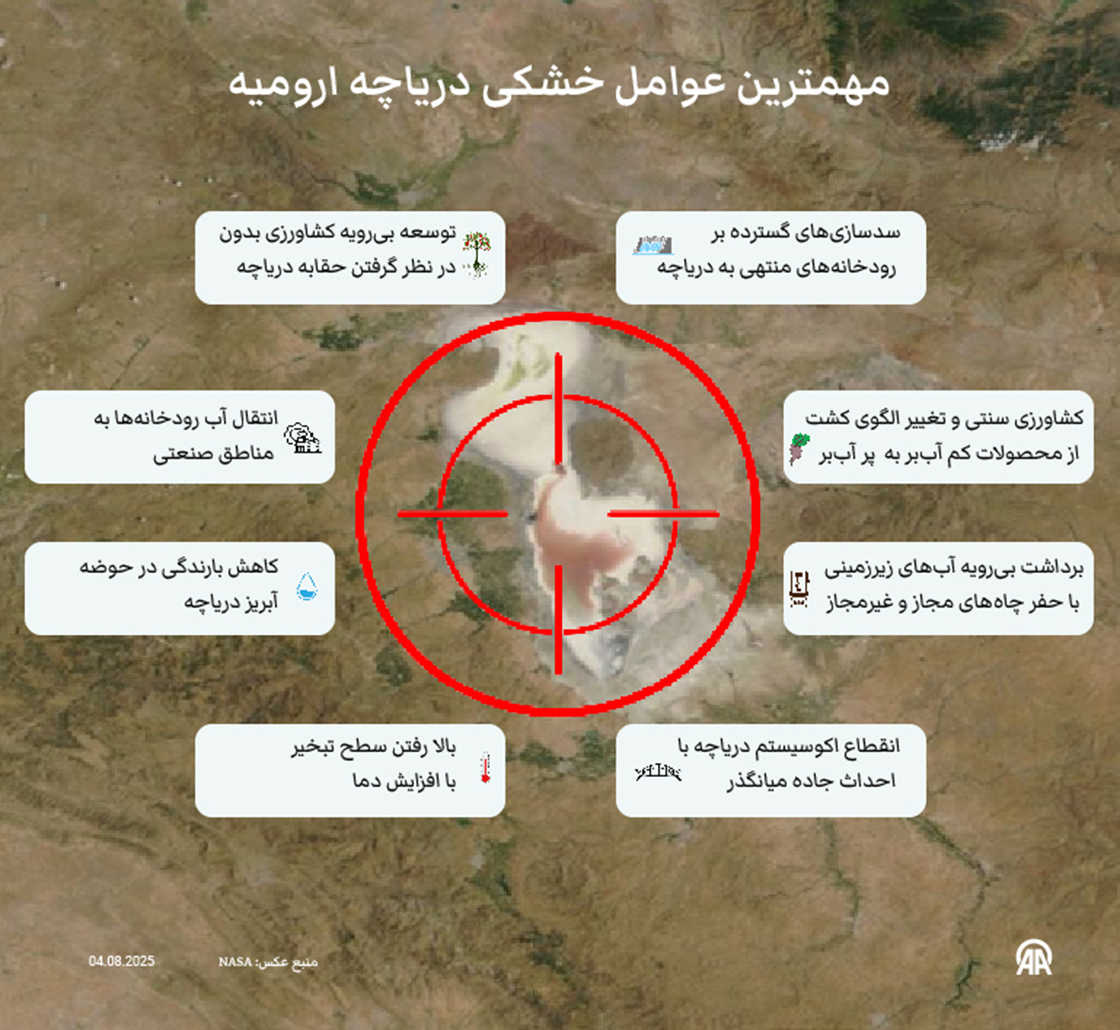 مهمترین عوامل خشکی دریاچه ارومیه

سدسازی‌های گسترده بر رودخانه‌های منتهی به دریاچه

توسعه بی‌رویه کشاورزی بدون در نظر گرفتن حقابه دریاچه

کشاورزی سنتی و تغییر الگوی کشت از محصولات کم آب‌بر به پر آب‌بر

انتقال آب رودخانه‌ها به مناطق صنعتی

برداشت بی‌رویه آب‌های زیرزمینی با حفر چاه‌های مجاز و غیرمجاز

کاهش بارندگی در حوضه آبریز دریاچه

انقطاع اکوسیستم دریاچه با احداث جاده میانگذر

بالا رفتن سطح تبخیر با افزایش دما

04.08.2025

منبع عکس: NASA

AA